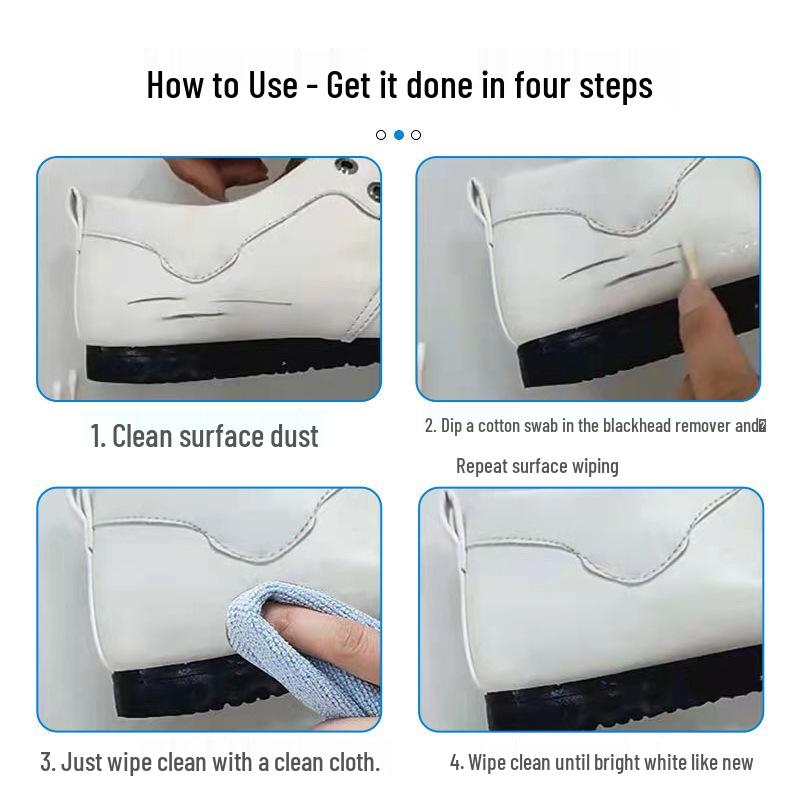 How to Use - Get it done in four steps

1. Clean surface dust

2. Dip a cotton swab in the blackhead remover and

Repeat surface wiping

3. Just wipe clean with a clean cloth.

4. Wipe clean until bright white like new