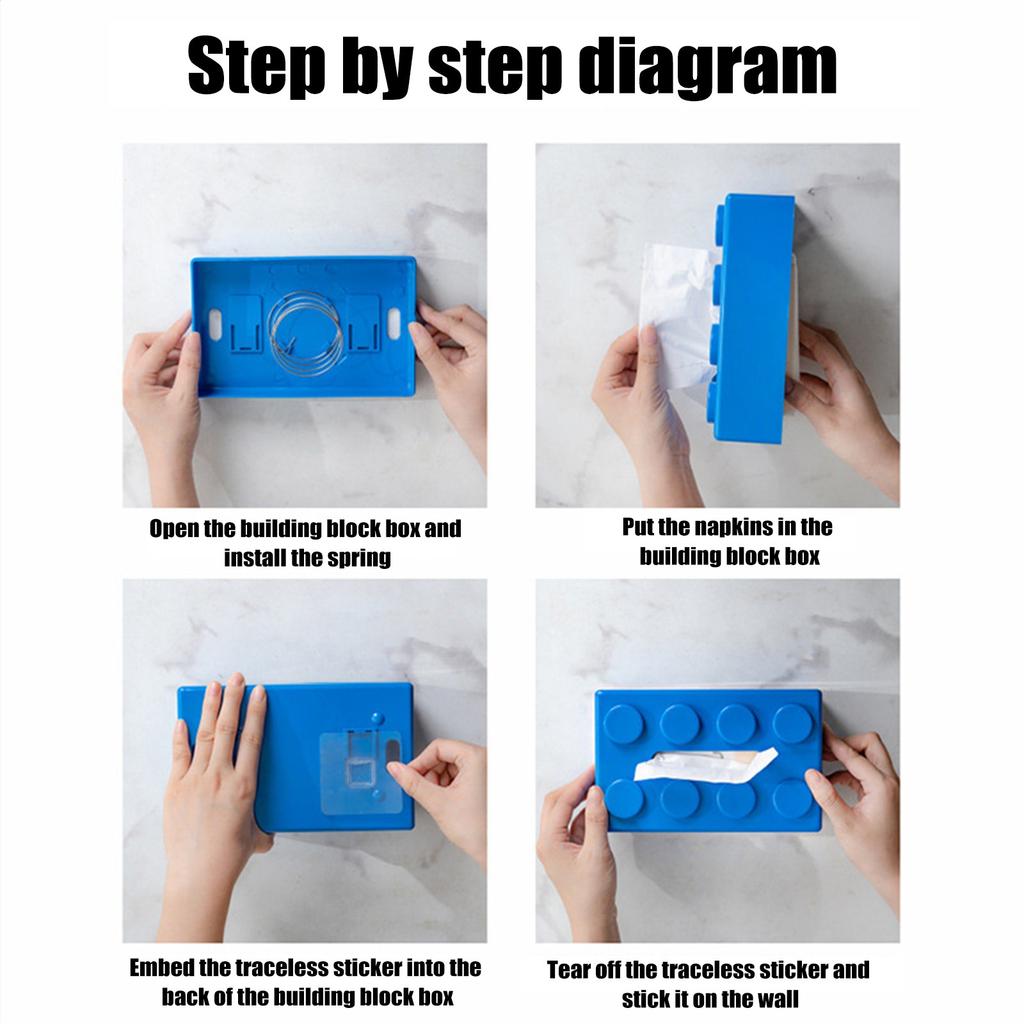 Step by step diagram

Open the building block box and install the spring

Put the napkins in the building block box

Embed the traceless sticker into the back of the building block box

Tear off the traceless sticker and stick it on the wall