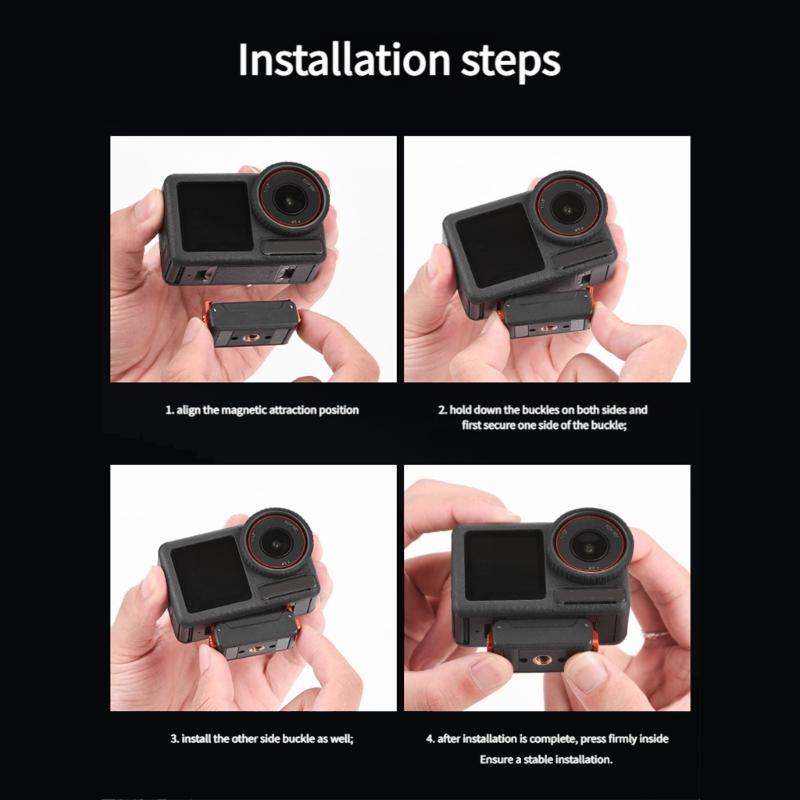 Installation steps

1. align the magnetic attraction position

2. hold down the buckles on both sides and first secure one side of the buckle;

3. install the other side buckle as well;

4. after installation is complete, press firmly inside Ensure a stable installation.