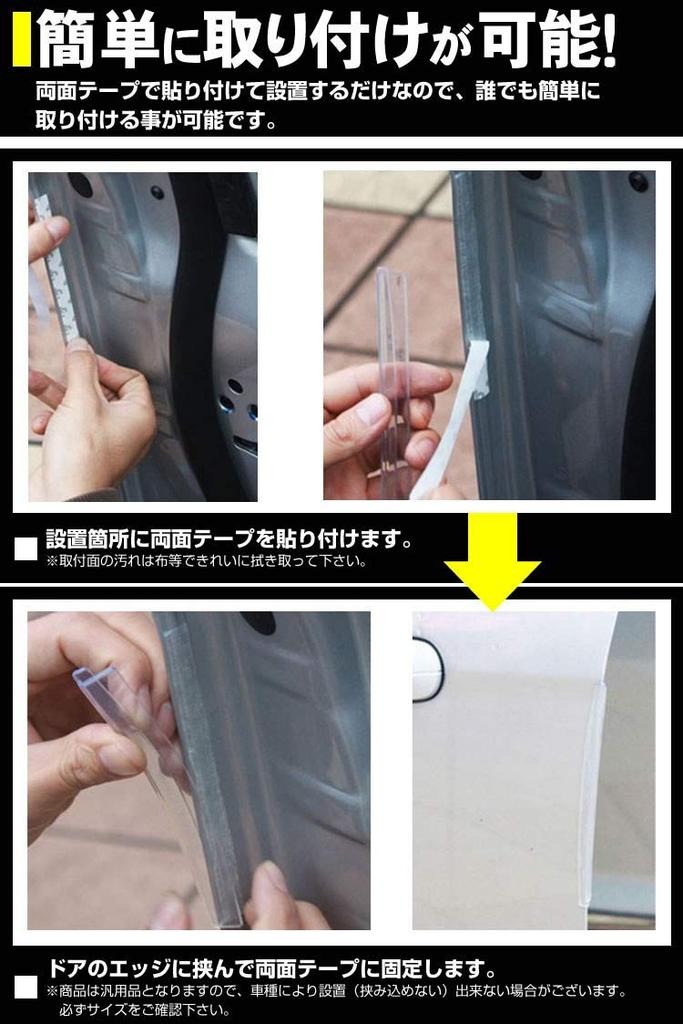 簡単に取り付けが可能!

両面テープで貼り付けて設置するだけなので、誰でも簡単に取り付ける事が可能です。

設置箇所に両面テープを貼り付けます。
※取付面の汚れは布等できれいに拭き取って下さい。

ドアのエッジに挟んで両面テープに固定します。
※商品は汎用品となりますので、車種により設置（挟み込めない）出来ない場合がございます。必ずサイズをご確認下さい。