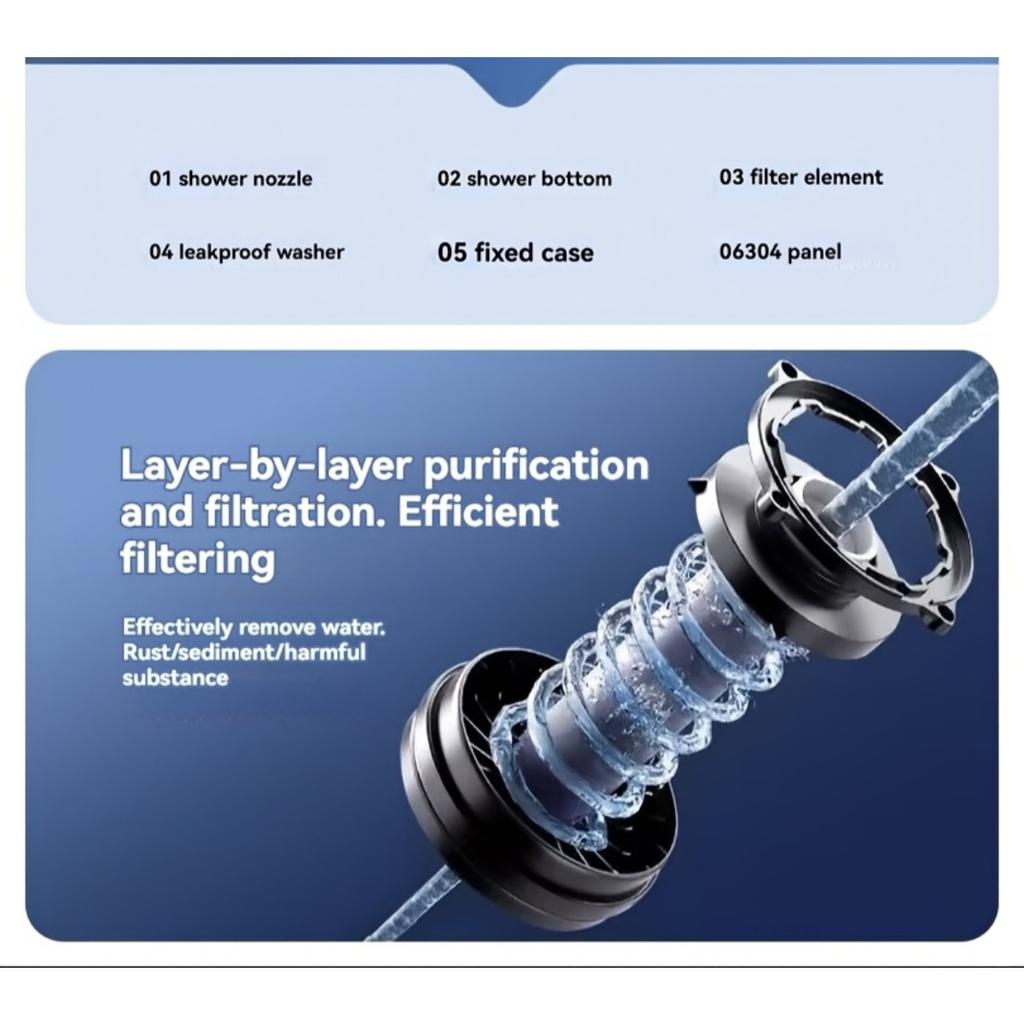 01 shower nozzle

02 shower bottom

03 filter element

04 leakproof washer

05 fixed case

06304 panel

Layer-by-layer purification and filtration. Efficient filtering

Effectively remove water. Rust/sediment/harmful substance