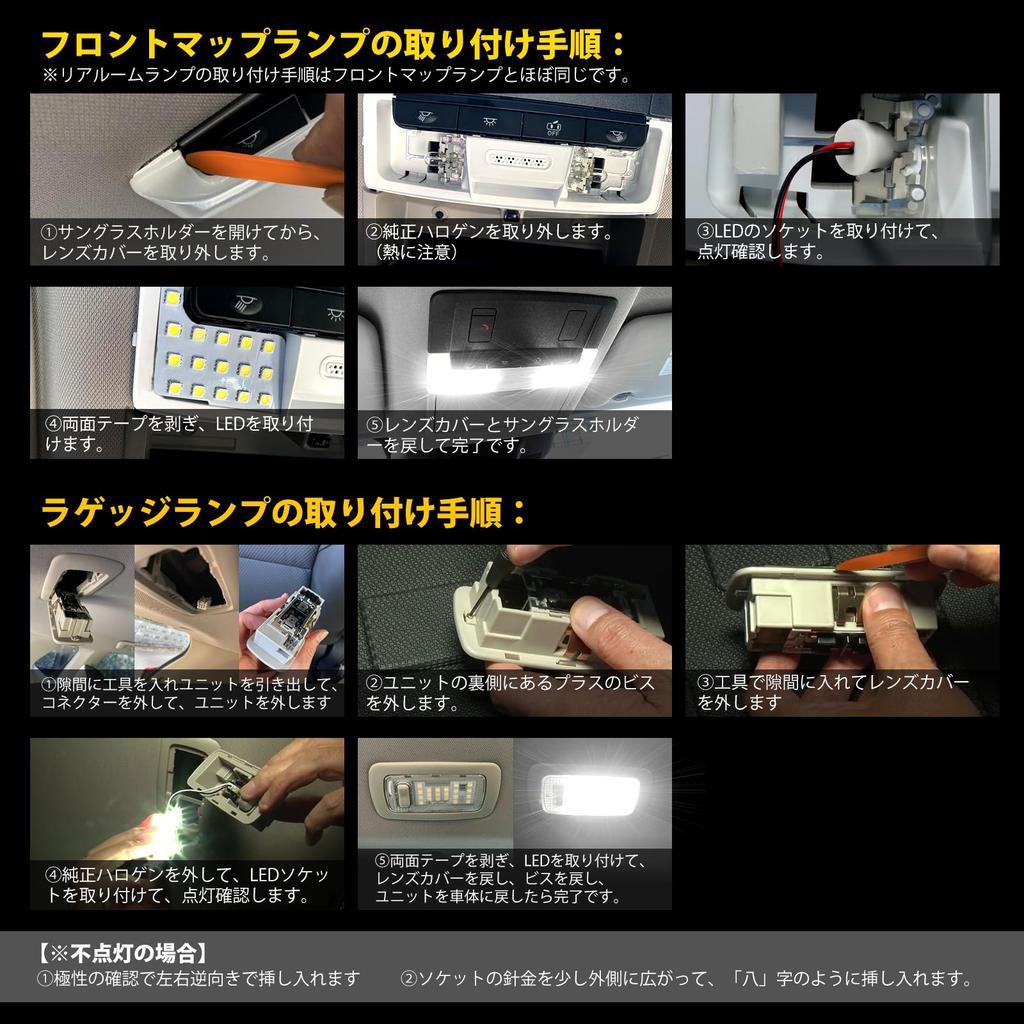 フロントマップランプの取り付け手順：
※リアルームランプの取り付け手順はフロントマップランプとほぼ同じです。

OFF

①サングラスホルダーを開けてから、レンズカバーを取り外します。

②純正ハロゲンを取り外します。（熱に注意）

③LEDのソケットを取り付けて、点灯確認します。

④両面テープを剥ぎ、LEDを取り付けます。

⑤レンズカバーとサングラスホルダーを戻して完了です。

ラゲッジランプの取り付け手順：

①隙間に工具を入れユニットを引き出して、コネクターを外して、ユニットを外します

②ユニットの裏側にあるプラスのビスを外します。

③工具で隙間に入れてレンズカバーを外します

④純正ハロゲンを外して、LEDソケットを取り付けて、点灯確認します。

⑤両面テープを剥ぎ、LEDを取り付けて、レンズカバーを戻し、ビスを戻し、ユニットを車体に戻したら完了です。

【※不点灯の場合】
①極性の確認で左右逆向きで挿し入れます　②ソケットの針金を少し外側に広がって、「八」字のように挿し入れます。