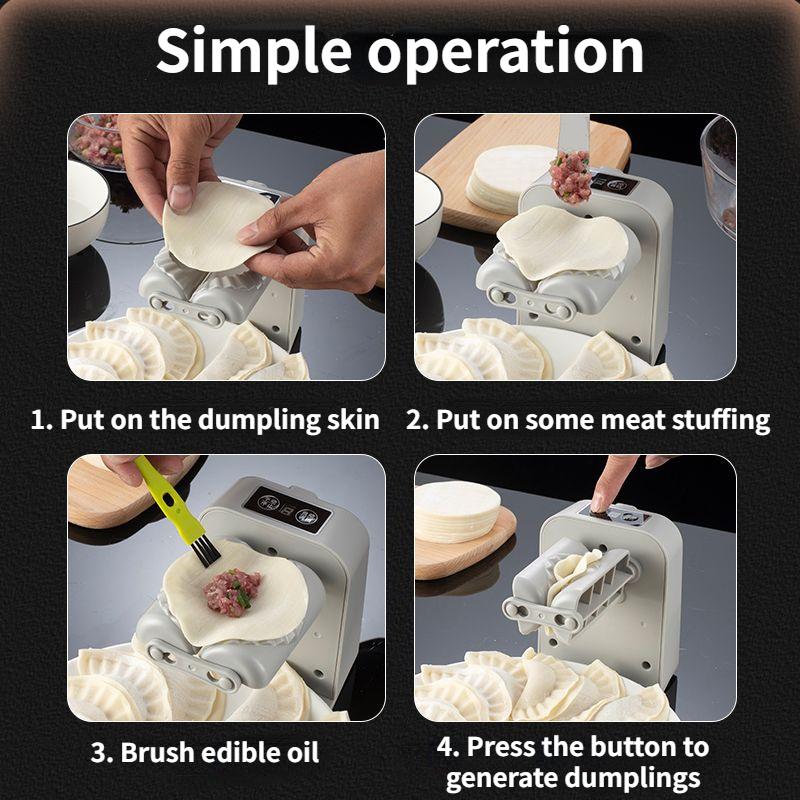 Simple operation

1. Put on the dumpling skin

2. Put on some meat stuffing

3. Brush edible oil

4. Press the button to generate dumplings