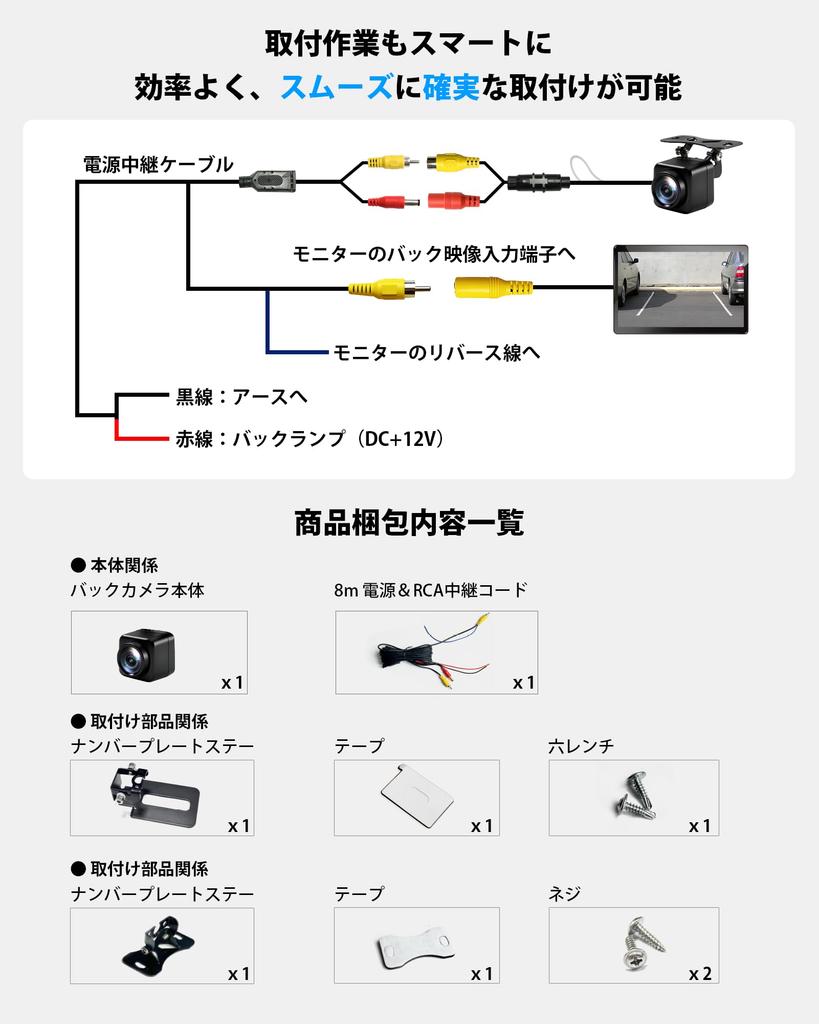 取付作業もスマートに
効率よく、スムーズに確実な取付けが可能

電源中継ケーブル

モニターのバック映像入力端子へ

モニターのリバース線へ

黒線：アースへ

赤線：バックランプ（DC+12V）

商品梱包内容一覧

● 本体関係

バックカメラ本体

x 1

8m 電源＆RCA中継コード

x 1

● 取付け部品関係

ナンバープレートステー

x 1

テープ

x 1

六レンチ

x 1

● 取付け部品関係

ナンバープレートステー

x 1

テープ

x 1

ネジ

x 2