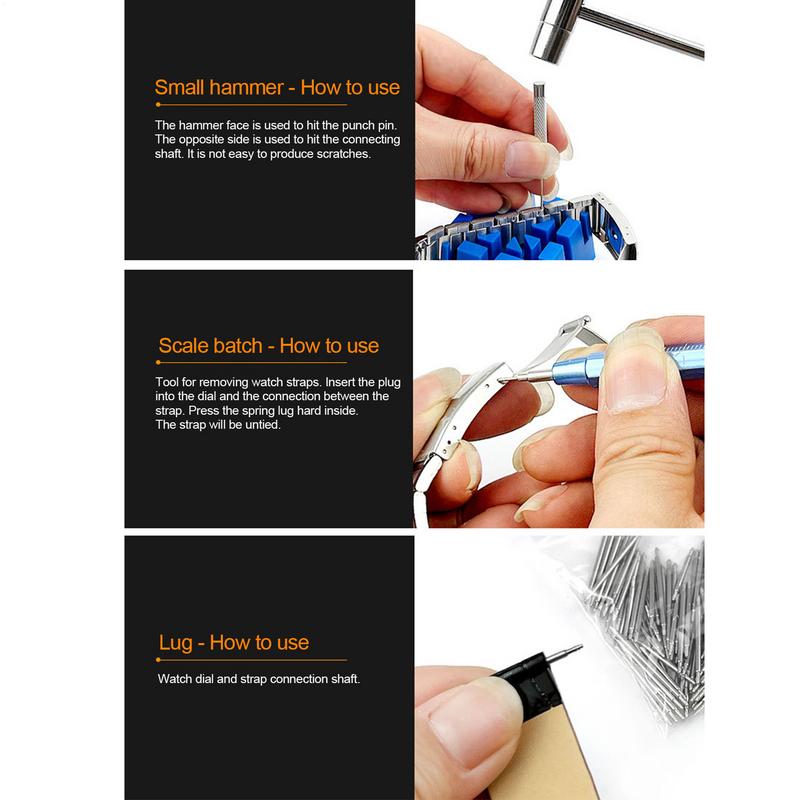 Small hammer - How to use

The hammer face is used to hit the punch pin. The opposite side is used to hit the connecting shaft. It is not easy to produce scratches.

Scale batch - How to use

Tool for removing watch straps. Insert the plug into the dial and the connection between the strap. Press the spring lug hard inside.
The strap will be untied.

Lug - How to use

Watch dial and strap connection shaft.