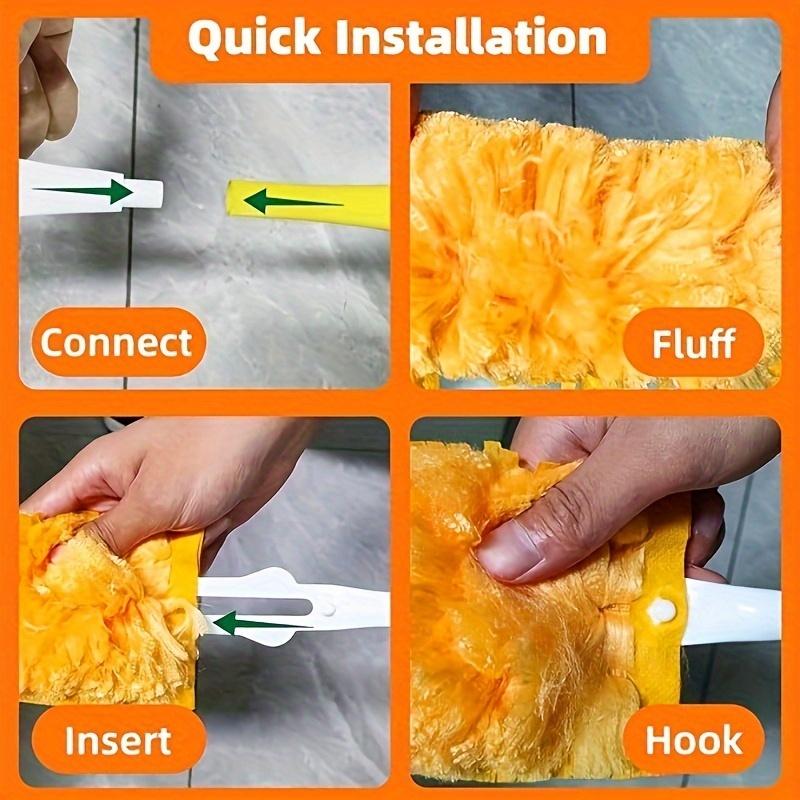 Quick Installation

Connect

Fluff

Insert

Hook