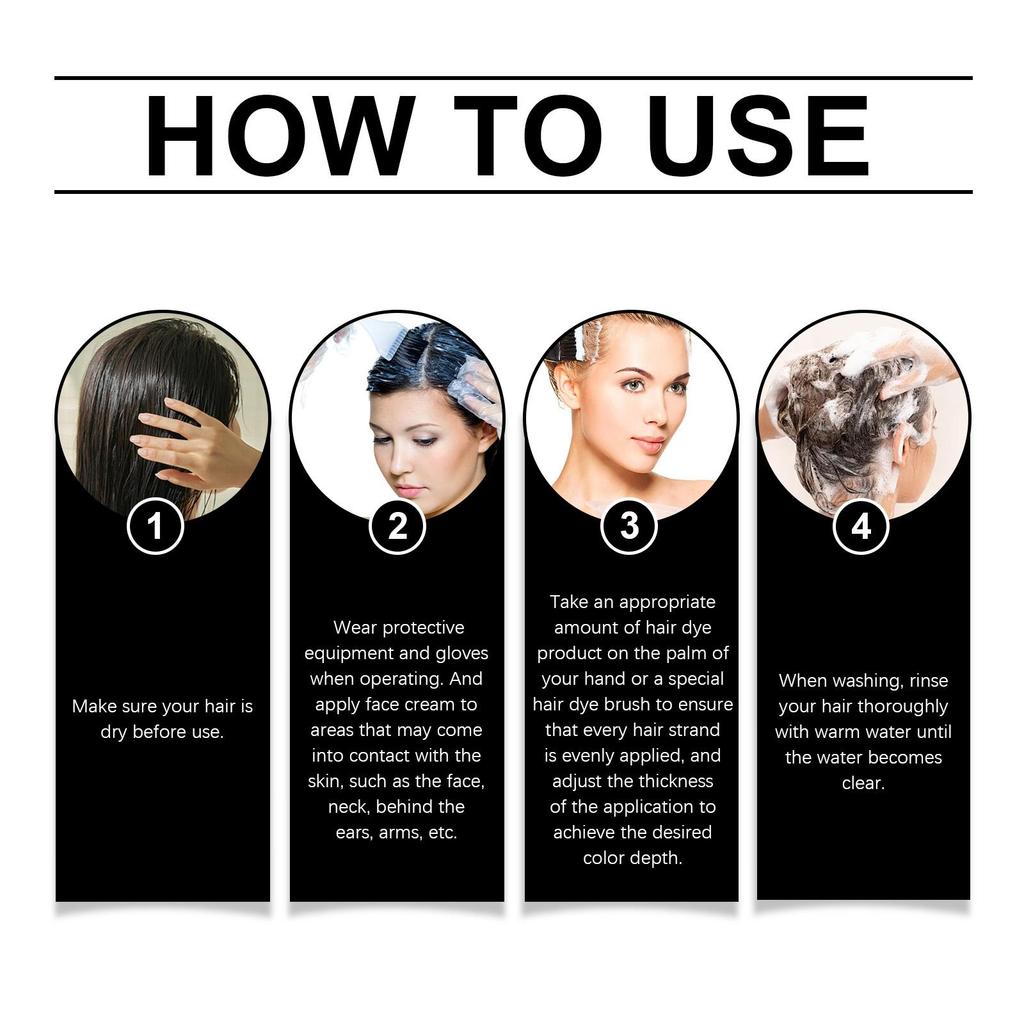 HOW TO USE

1

Make sure your hair is dry before use.

2

Wear protective equipment and gloves when operating. And apply face cream to areas that may come into contact with the skin, such as the face, neck, behind the ears, arms, etc.

3

Take an appropriate amount of hair dye product on the palm of your hand or a special hair dye brush to ensure that every hair strand is evenly applied, and adjust the thickness of the application to achieve the desired color depth.

4

When washing, rinse your hair thoroughly with warm water until the water becomes clear.