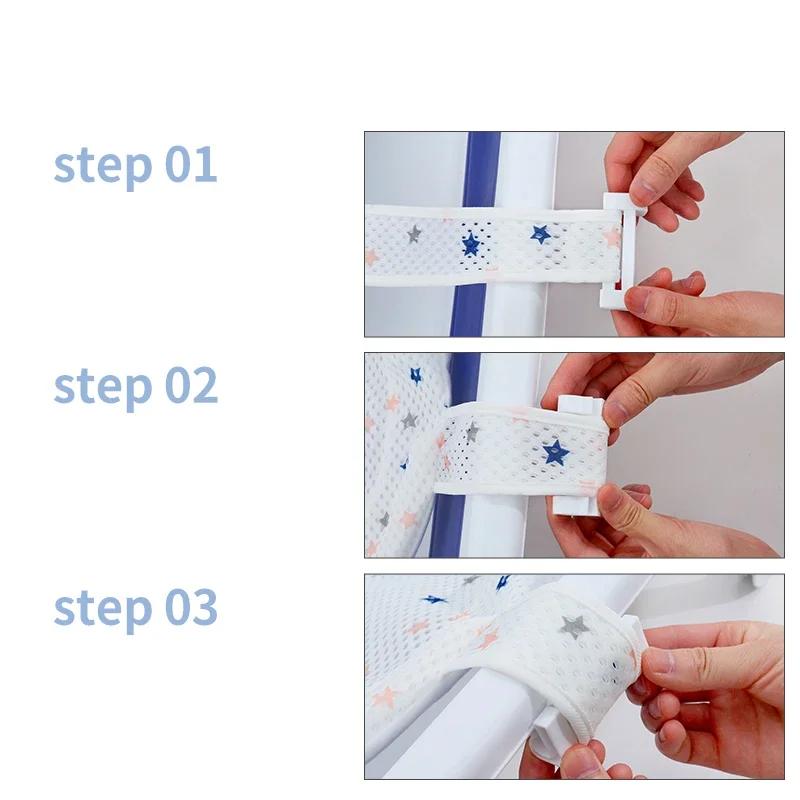 step 01

step 02

step 03