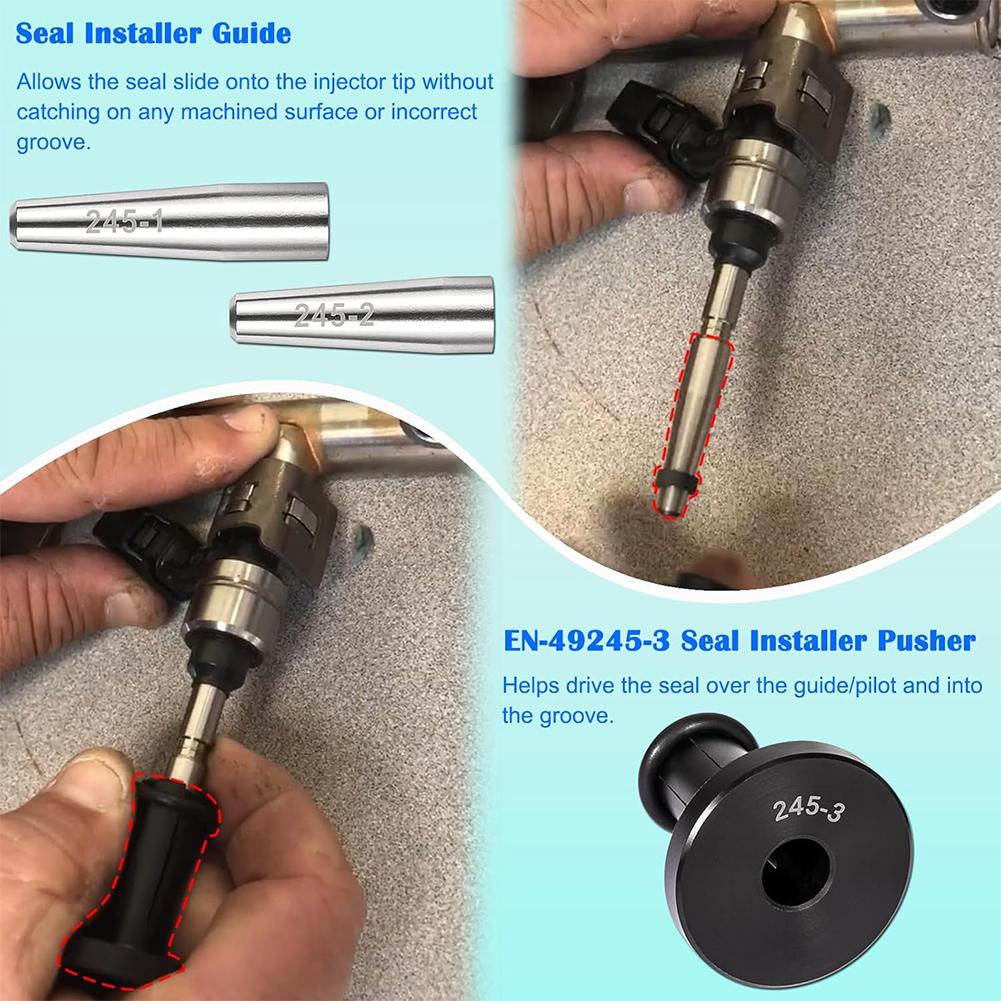 Seal Installer Guide

Allows the seal slide onto the injector tip without catching on any machined surface or incorrect groove.

245-1

245-2

EN-49245-3 Seal Installer Pusher

Helps drive the seal over the guide/pilot and into the groove.

245-3