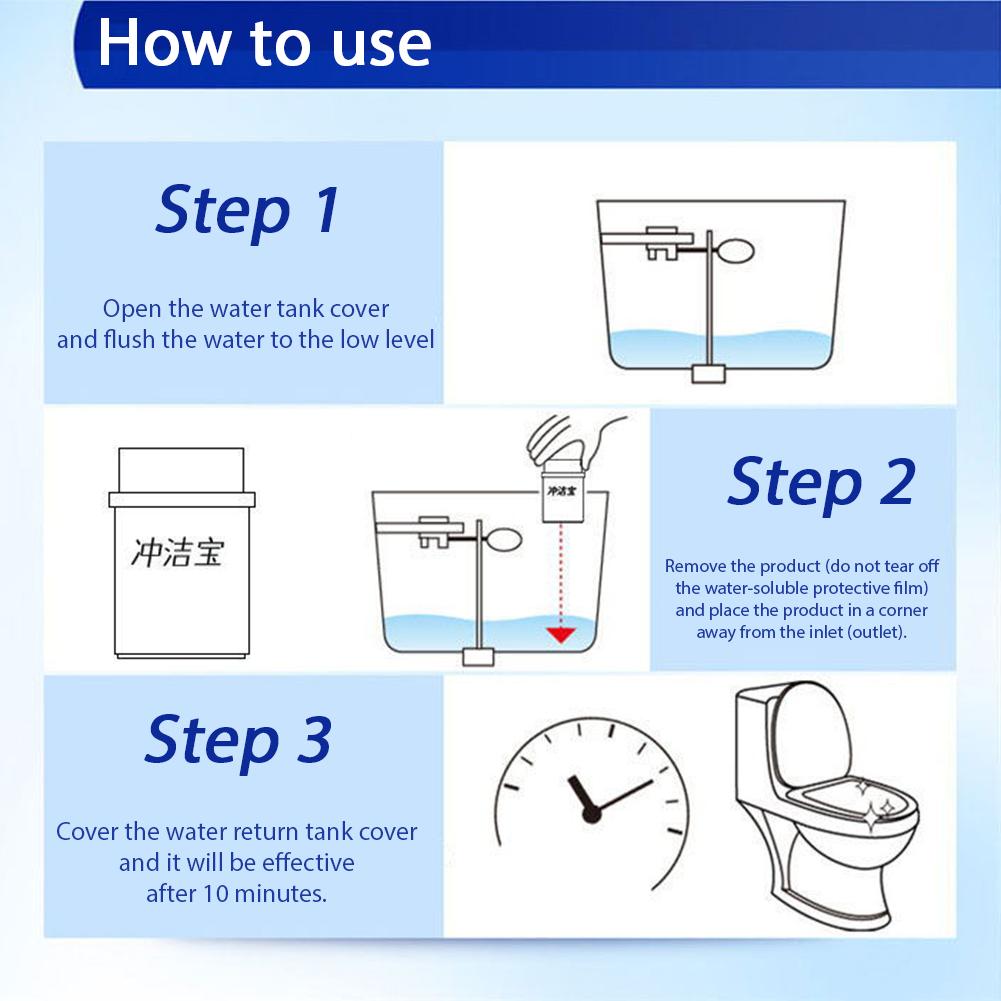 How to use

Step 1

Open the water tank cover and flush the water to the low level

冲洁宝

冲洁宝

Step 2

Remove the product (do not tear off the water-soluble protective film) and place the product in a corner away from the inlet (outlet).

Step 3

Cover the water return tank cover and it will be effective after 10 minutes.