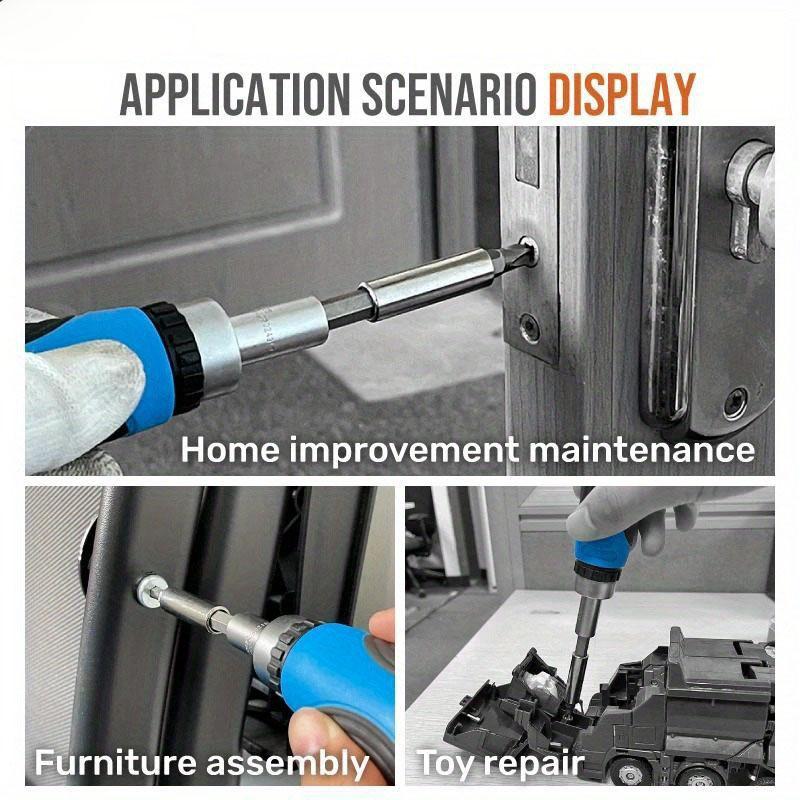 APPLICATION SCENARIO DISPLAY

Home improvement maintenance

Furniture assembly

Toy repair