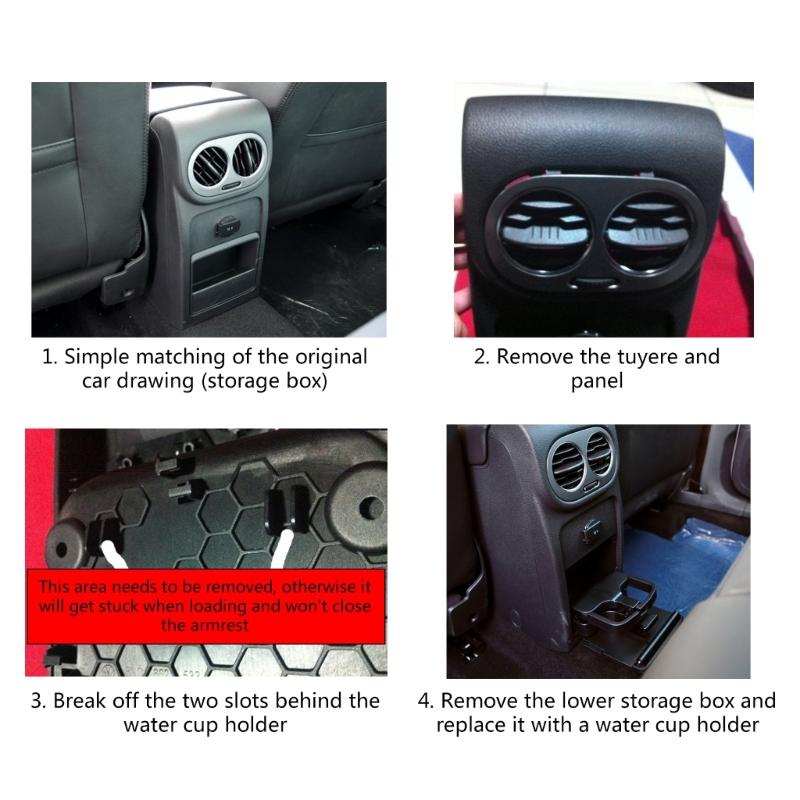 1. Simple matching of the original car drawing (storage box)

2. Remove the tuyere and panel

This area needs to be removed, otherwise it will get stuck when loading and won't close the armrest

3. Break off the two slots behind the water cup holder

4. Remove the lower storage box and replace it with a water cup holder