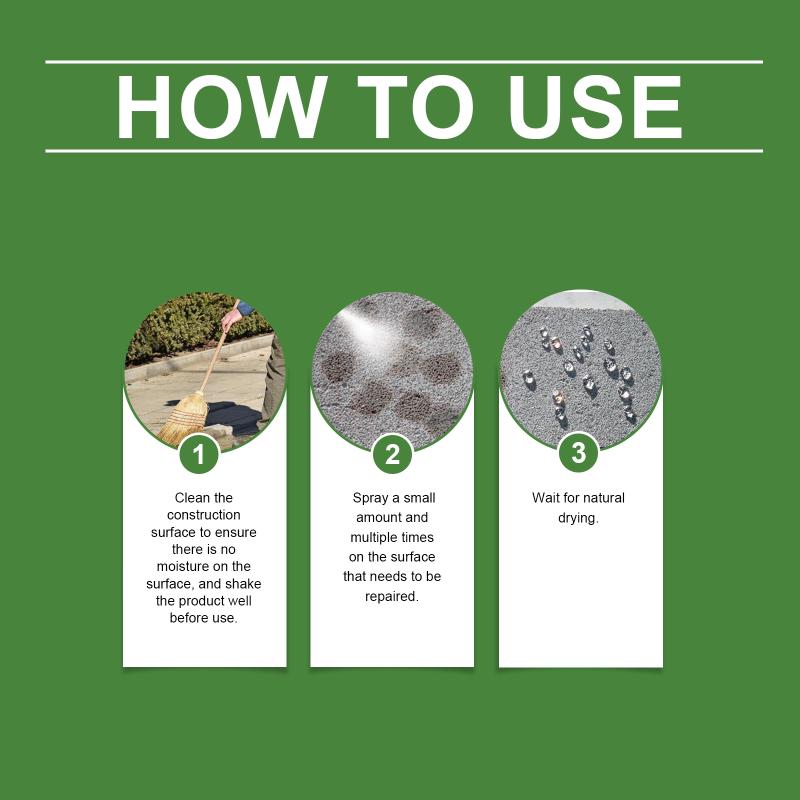 HOW TO USE

1

Clean the construction surface to ensure there is no moisture on the surface, and shake the product well before use.

2

Spray a small amount and multiple times on the surface that needs to be repaired.

3

Wait for natural drying.