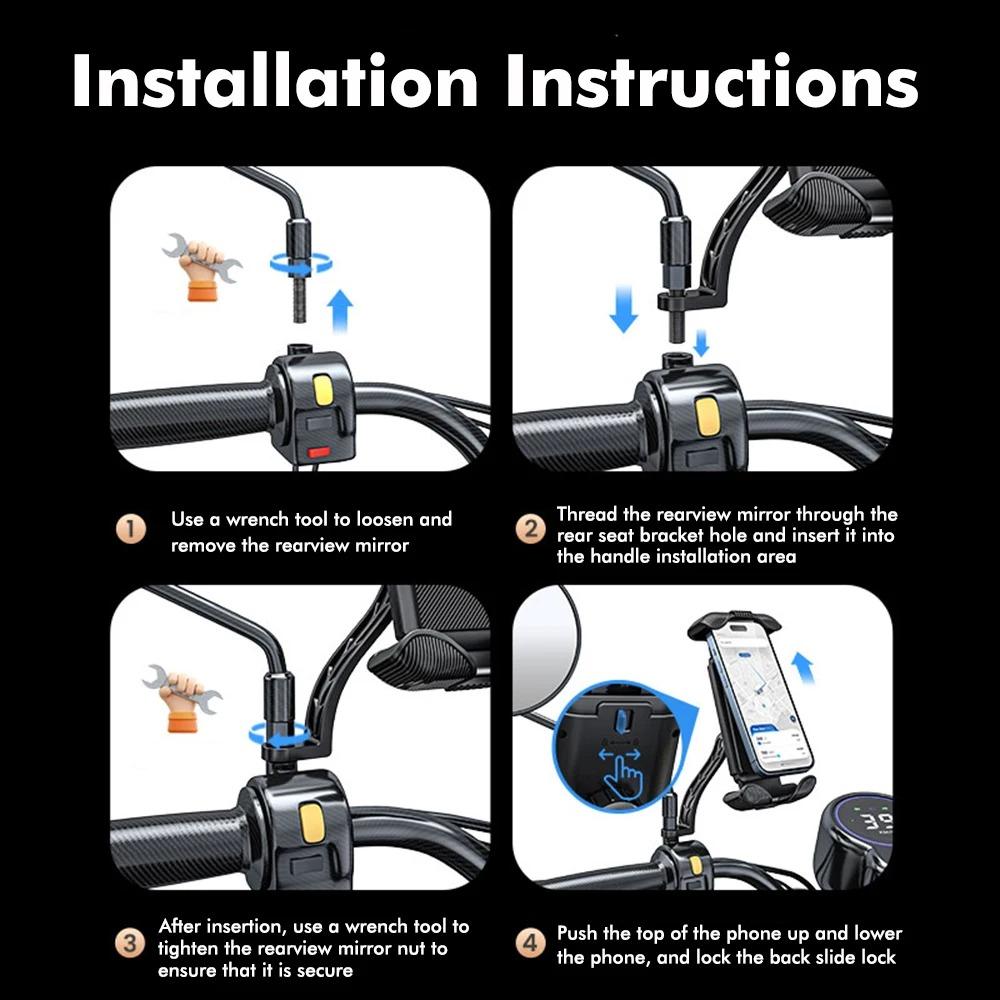 Installation Instructions

1 Use a wrench tool to loosen and remove the rearview mirror

2 Thread the rearview mirror through the rear seat bracket hole and insert it into the handle installation area

3 After insertion, use a wrench tool to tighten the rearview mirror nut to ensure that it is secure

4 Push the top of the phone up and lower the phone, and lock the back slide lock