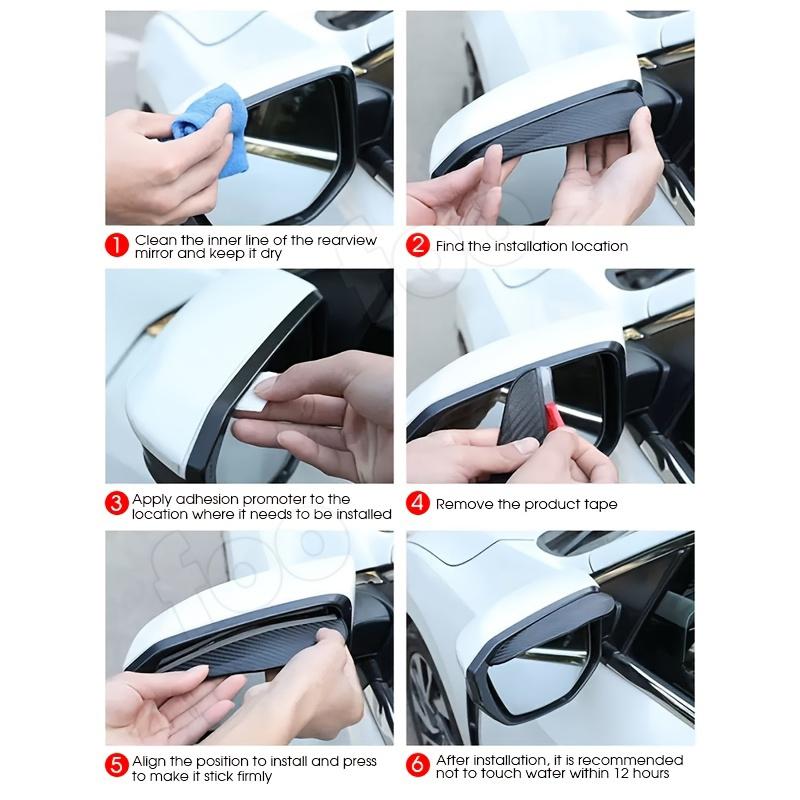 1 Clean the inner line of the rearview mirror and keep it dry

2 Find the installation location

3 Apply adhesion promoter to the location where it needs to be installed

4 Remove the product tape

5 Align the position to install and press to make it stick firmly

6 After installation, it is recommended not to touch water within 12 hours