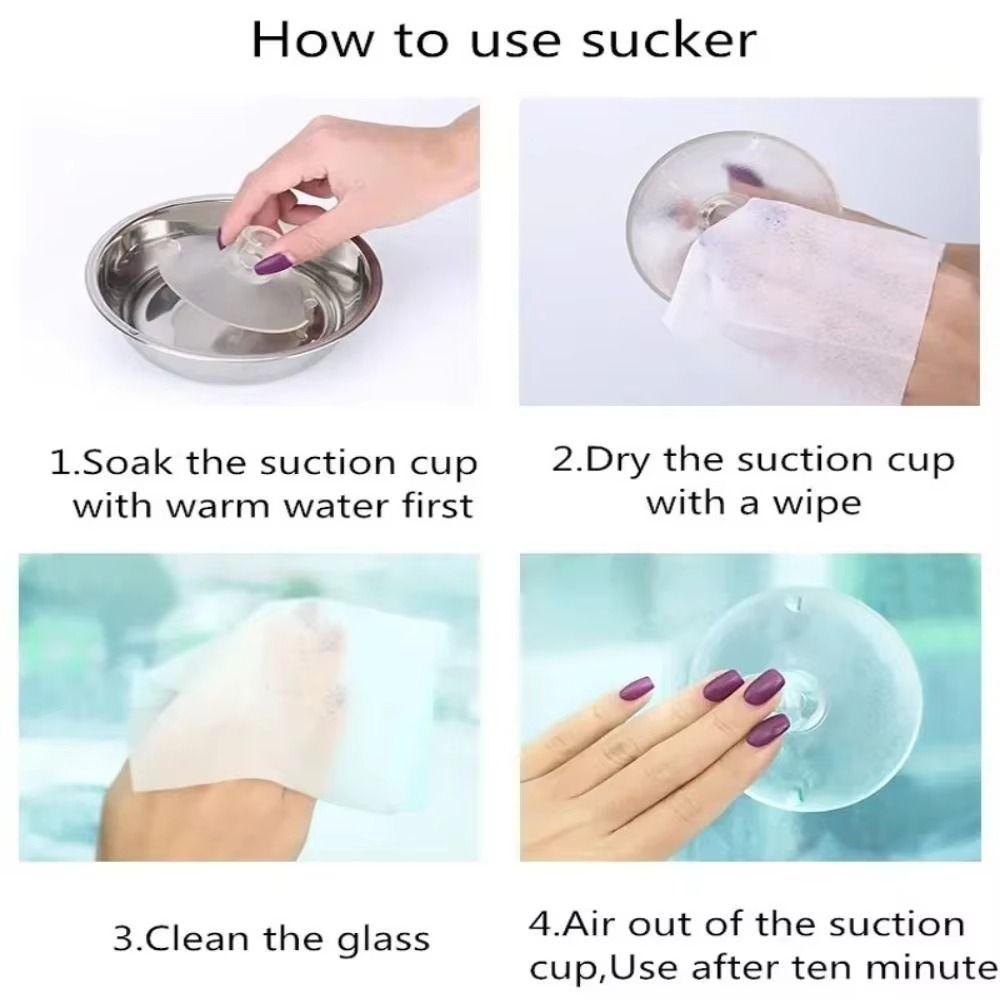 How to use sucker

1.Soak the suction cup with warm water first

2.Dry the suction cup with a wipe

3.Clean the glass

4.Air out of the suction cup,Use after ten minute