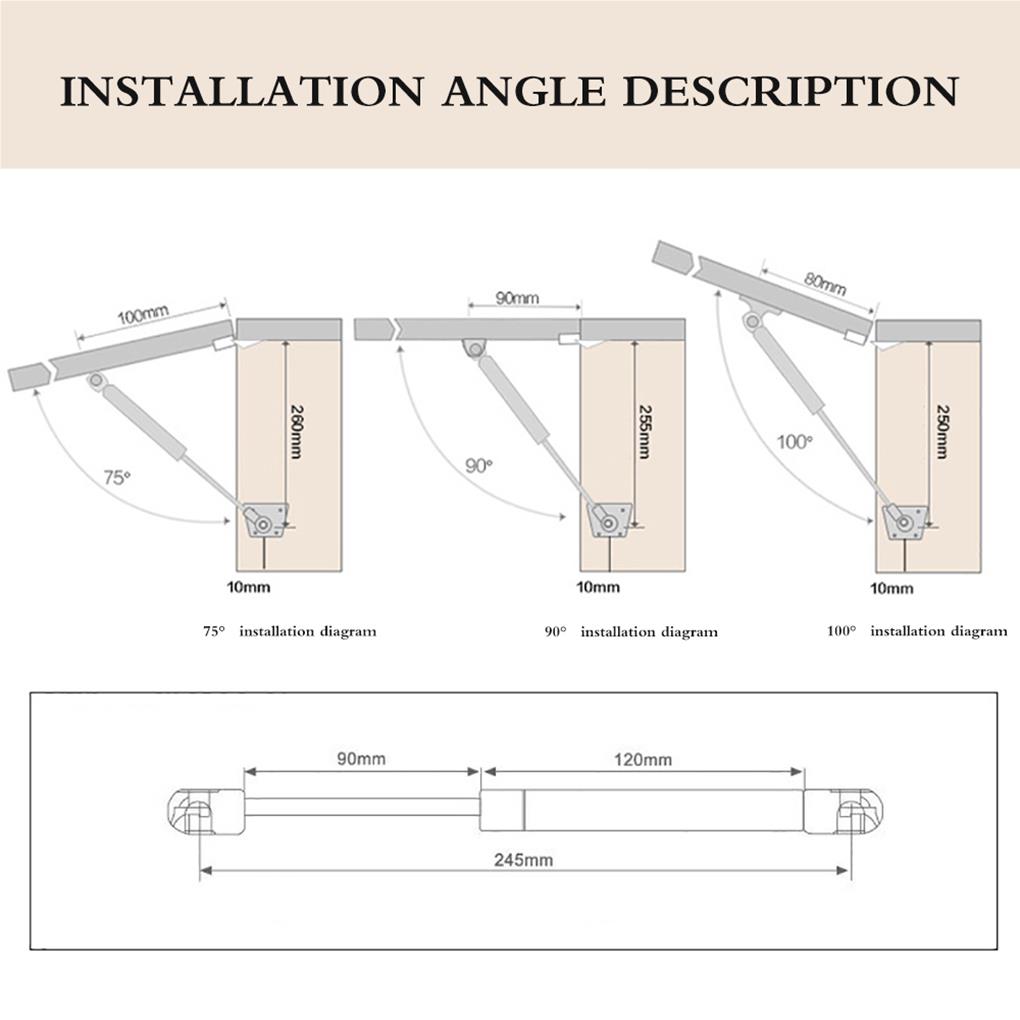 INSTALLATION ANGLE DESCRIPTION

100mm

260mm

75°

10mm

75° installation diagram

90mm

255mm

90°

10mm

90° installation diagram

80mm

250mm

100°

10mm

100° installation diagram

90mm

120mm

245mm