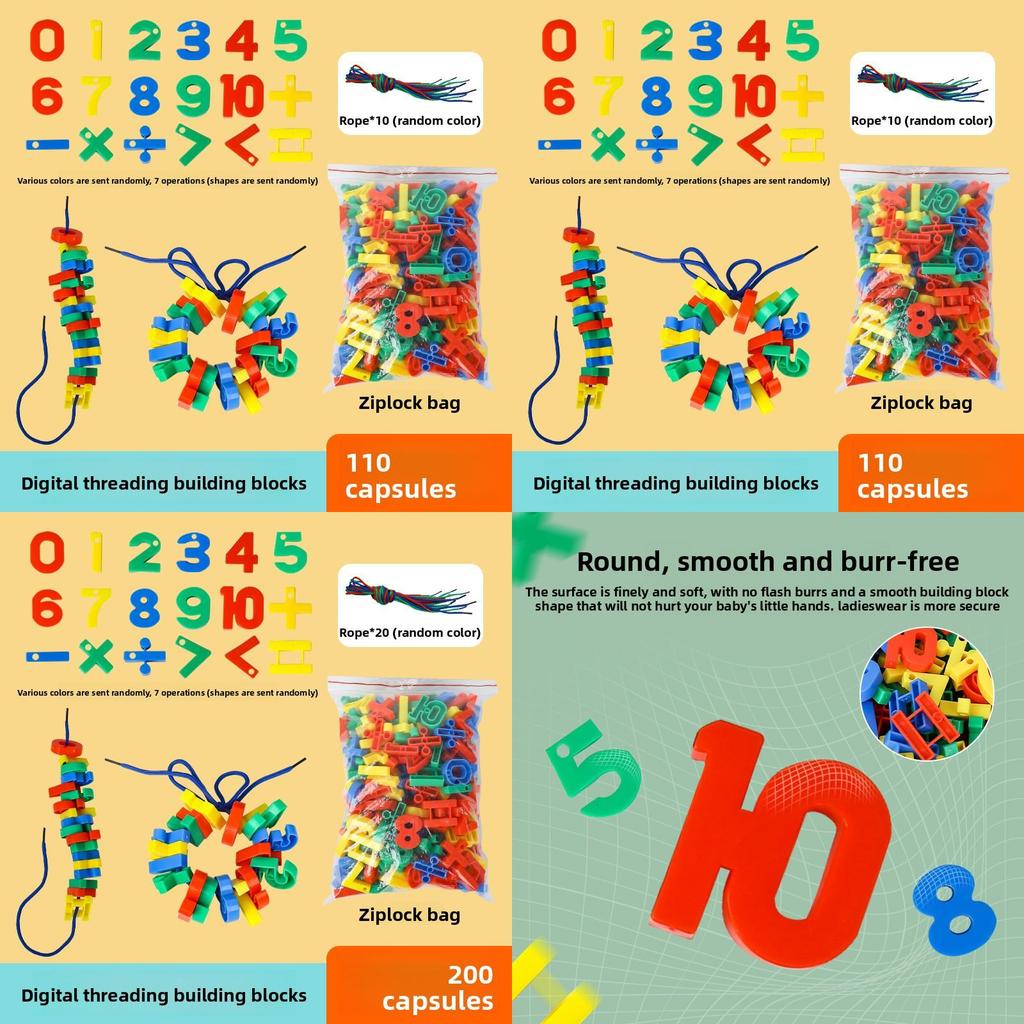 0 1 2 3 4 5
6 7 8 9 10 +
− × ÷ > < =

Rope*10 (random color)

Various colors are sent randomly, 7 operations (shapes are sent randomly)

Ziplock bag

Digital threading building blocks

110 capsules

0 1 2 3 4 5
6 7 8 9 10 +
− × ÷ > < =

Rope*10 (random color)

Various colors are sent randomly, 7 operations (shapes are sent randomly)

Ziplock bag

Digital threading building blocks

110 capsules

0 1 2 3 4 5
6 7 8 9 10 +
− × ÷ > < =

Rope*20 (random color)

Various colors are sent randomly, 7 operations (shapes are sent randomly)

Ziplock bag

Digital threading building blocks

200 capsules

Round, smooth and burr-free

The surface is finely and soft, with no flash burrs and a smooth building block shape that will not hurt your baby's little hands. ladieswear is more secure

5 10 8