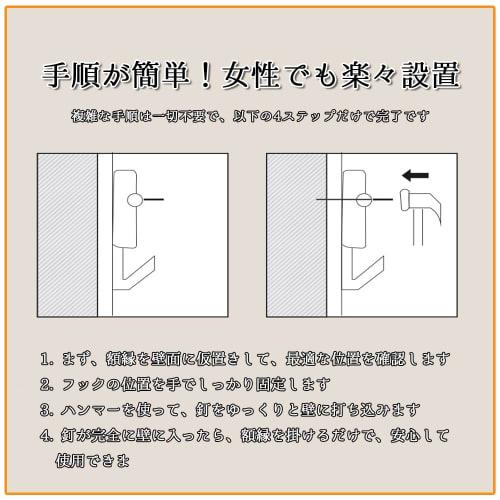 手順が簡単！女性でも楽々設置

複雑な手順は一切不要で、以下の4ステップだけで完了です

1. まず、額縁を壁面に仮置きして、最適な位置を確認します
2. フックの位置を手でしっかり固定します
3. ハンマーを使って、釘をゆっくりと壁に打ち込みます
4. 釘が完全に壁に入ったら、額縁を掛けるだけで、安心して使用できま