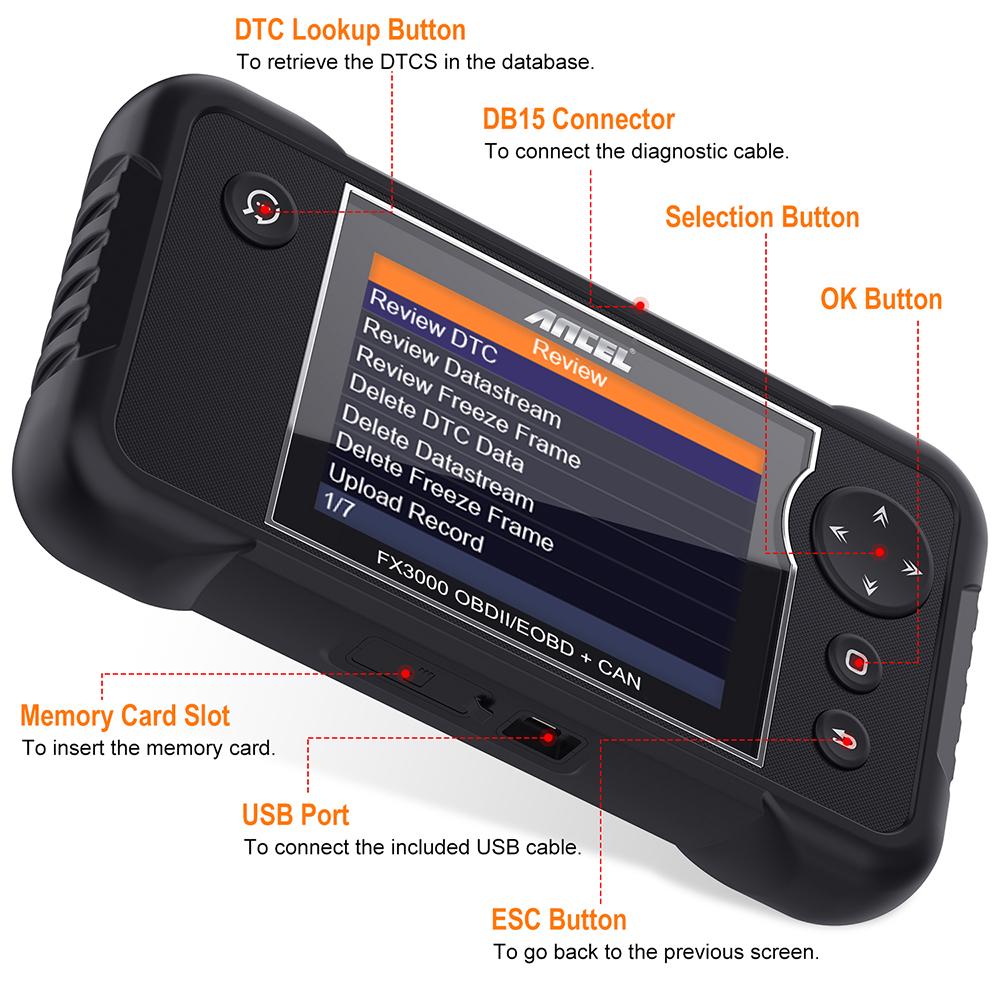 DTC Lookup Button
To retrieve the DTCS in the database.

DB15 Connector
To connect the diagnostic cable.

Selection Button

OK Button

ANCEL

Review

Review DTC
Review Datastream
Review Freeze Frame
Delete DTC Data
Delete Datastream
Delete Freeze Frame
Upload Record
1/7

FX3000 OBDII/EOBD + CAN

Memory Card Slot
To insert the memory card.

USB Port
To connect the included USB cable.

ESC Button
To go back to the previous screen.