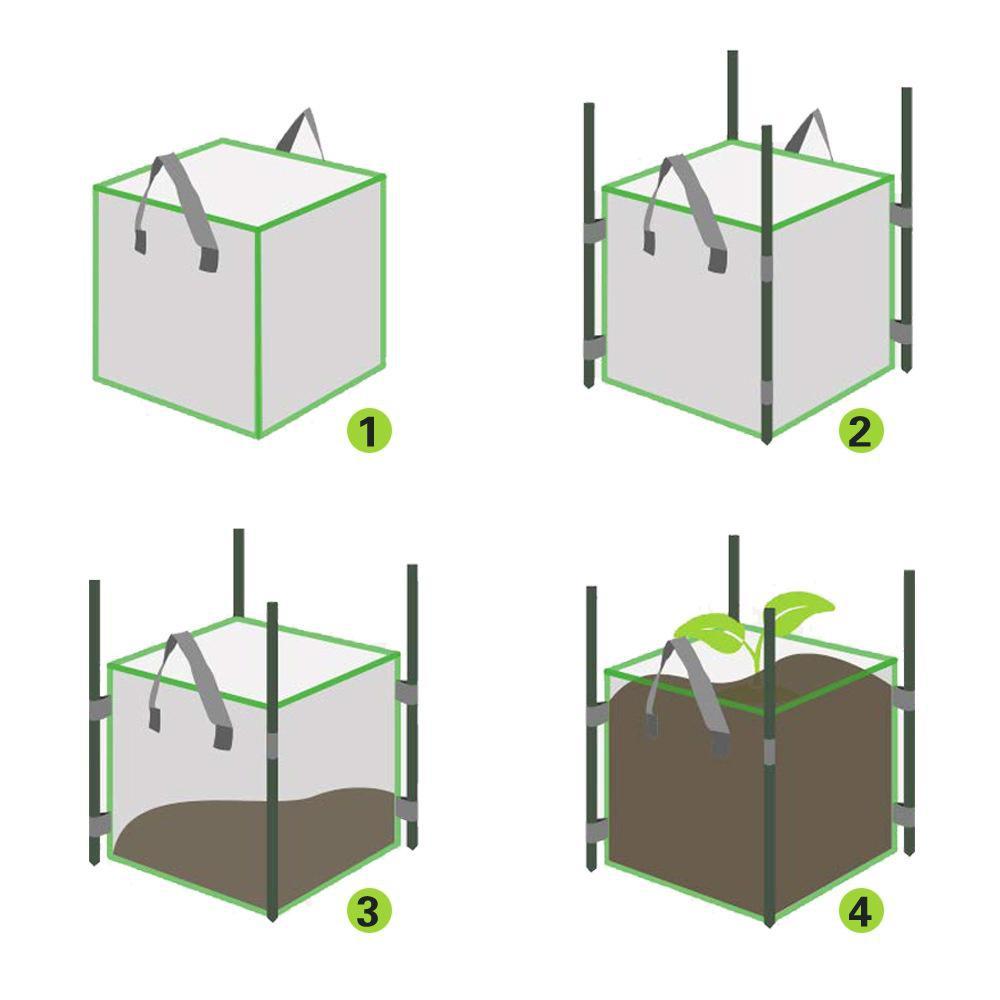 1

2

3

4