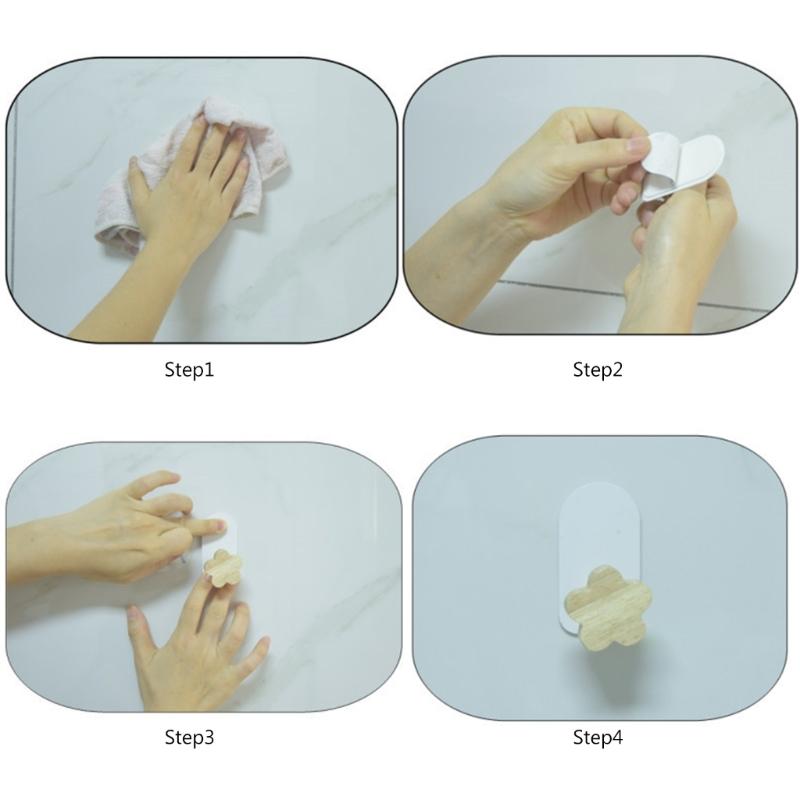 Step1

Step2

Step3

Step4