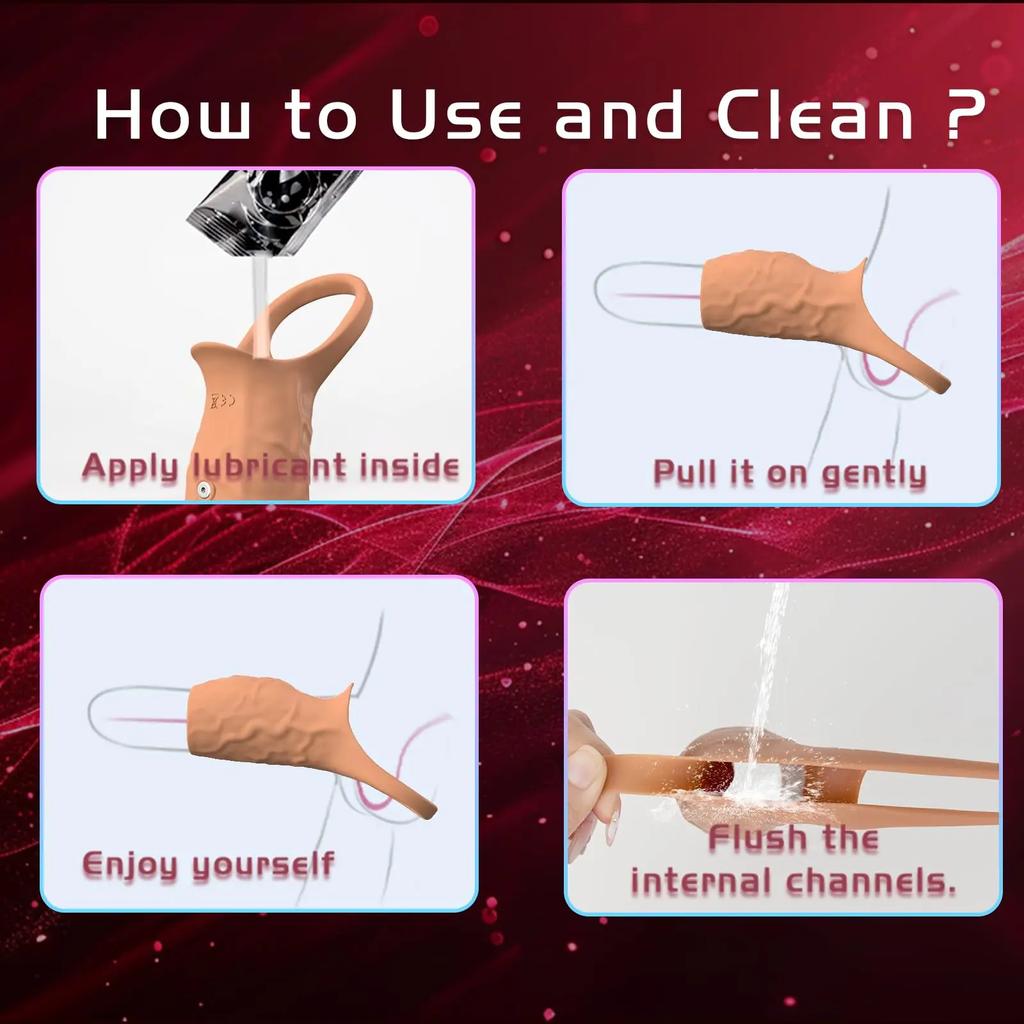 How to Use and Clean ?

Apply lubricant inside

Pull it on gently

Enjoy yourself

Flush the internal channels.