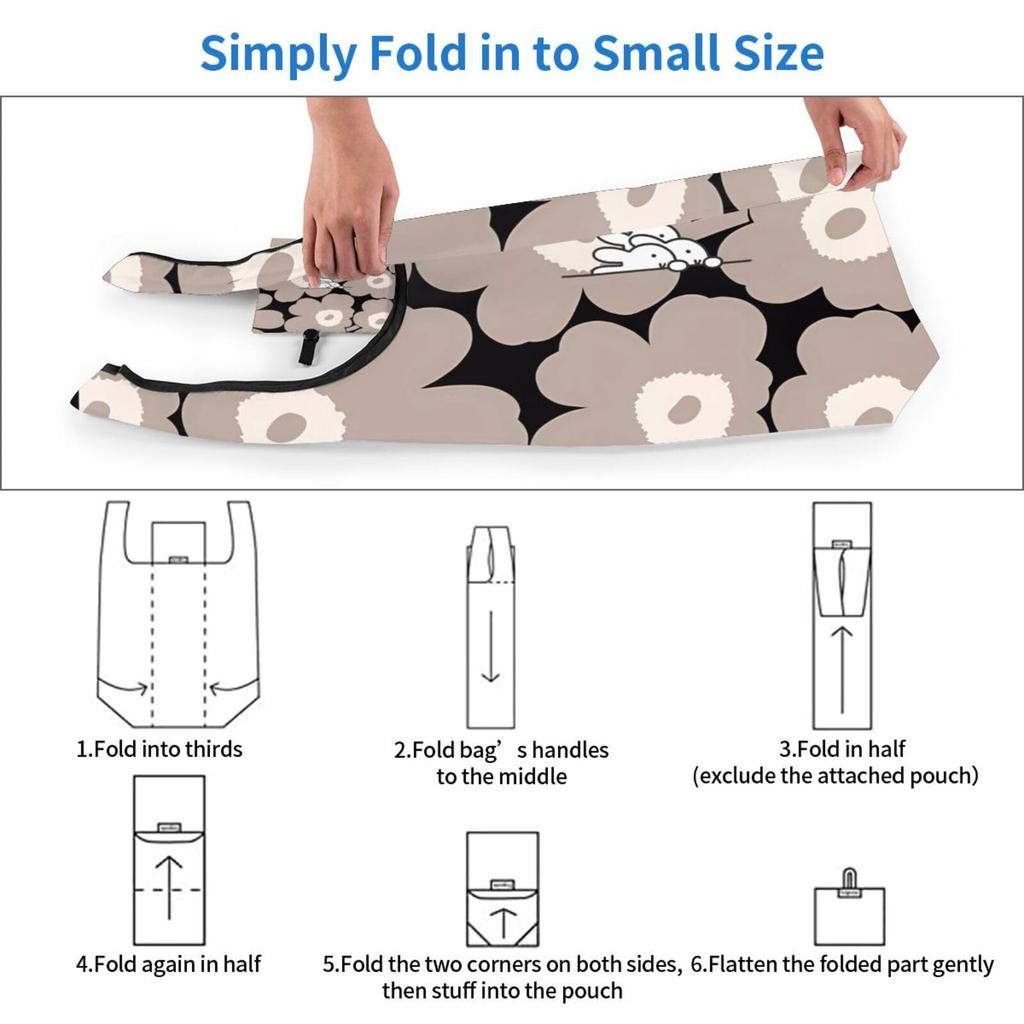 Simply Fold in to Small Size

1.Fold into thirds

2.Fold bag’s handles to the middle

3.Fold in half (exclude the attached pouch)

4.Fold again in half

5.Fold the two corners on both sides, then stuff into the pouch

6.Flatten the folded part gently