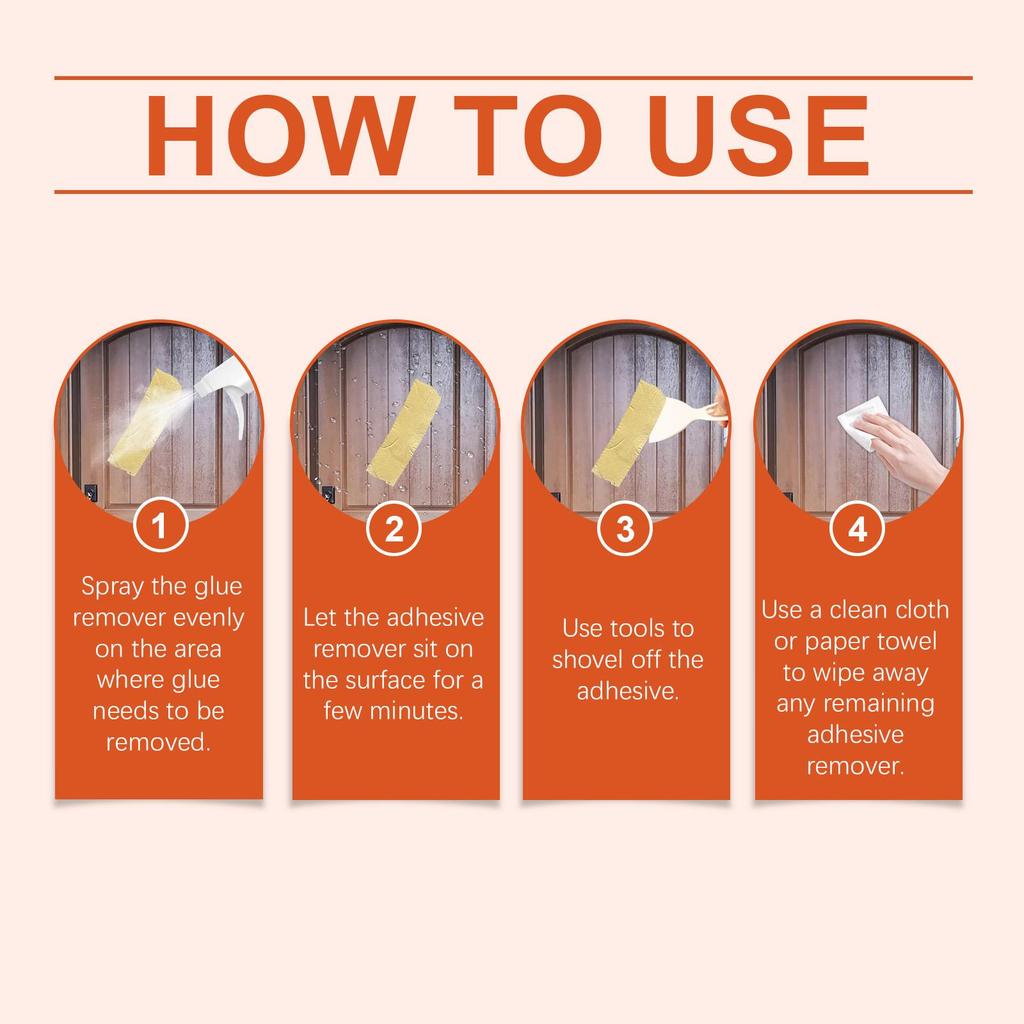 HOW TO USE

1
Spray the glue remover evenly on the area where glue needs to be removed.

2
Let the adhesive remover sit on the surface for a few minutes.

3
Use tools to shovel off the adhesive.

4
Use a clean cloth or paper towel to wipe away any remaining adhesive remover.