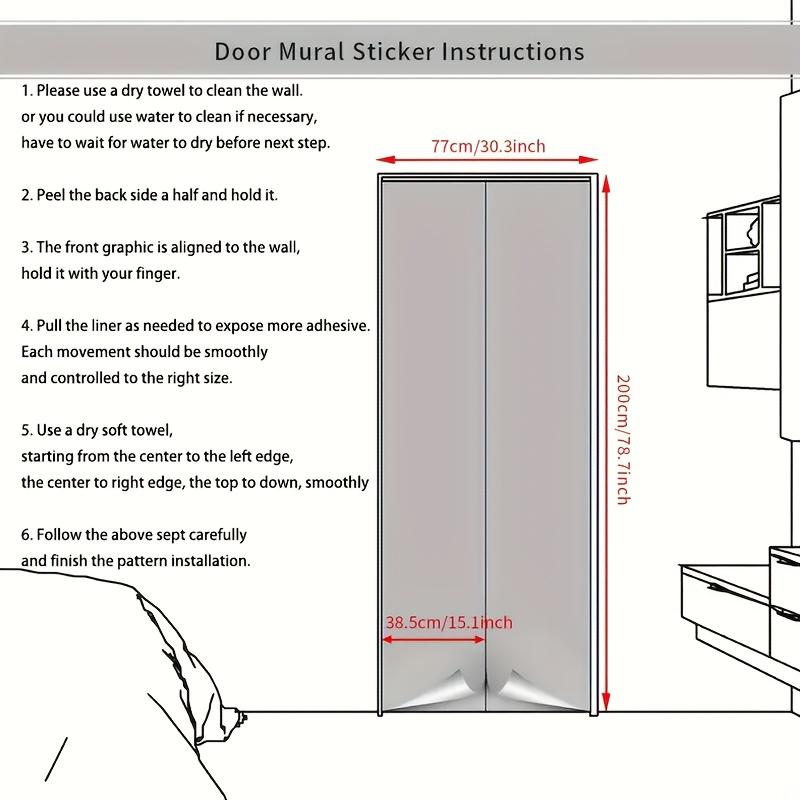 Door Mural Sticker Instructions

1. Please use a dry towel to clean the wall. or you could use water to clean if necessary, have to wait for water to dry before next step.

2. Peel the back side a half and hold it.

3. The front graphic is aligned to the wall, hold it with your finger.

4. Pull the liner as needed to expose more adhesive. Each movement should be smoothly and controlled to the right size.

5. Use a dry soft towel, starting from the center to the left edge, the center to right edge, the top to down, smoothly

6. Follow the above sept carefully and finish the pattern installation.

77cm/30.3inch

200cm/78.7inch

38.5cm/15.1inch