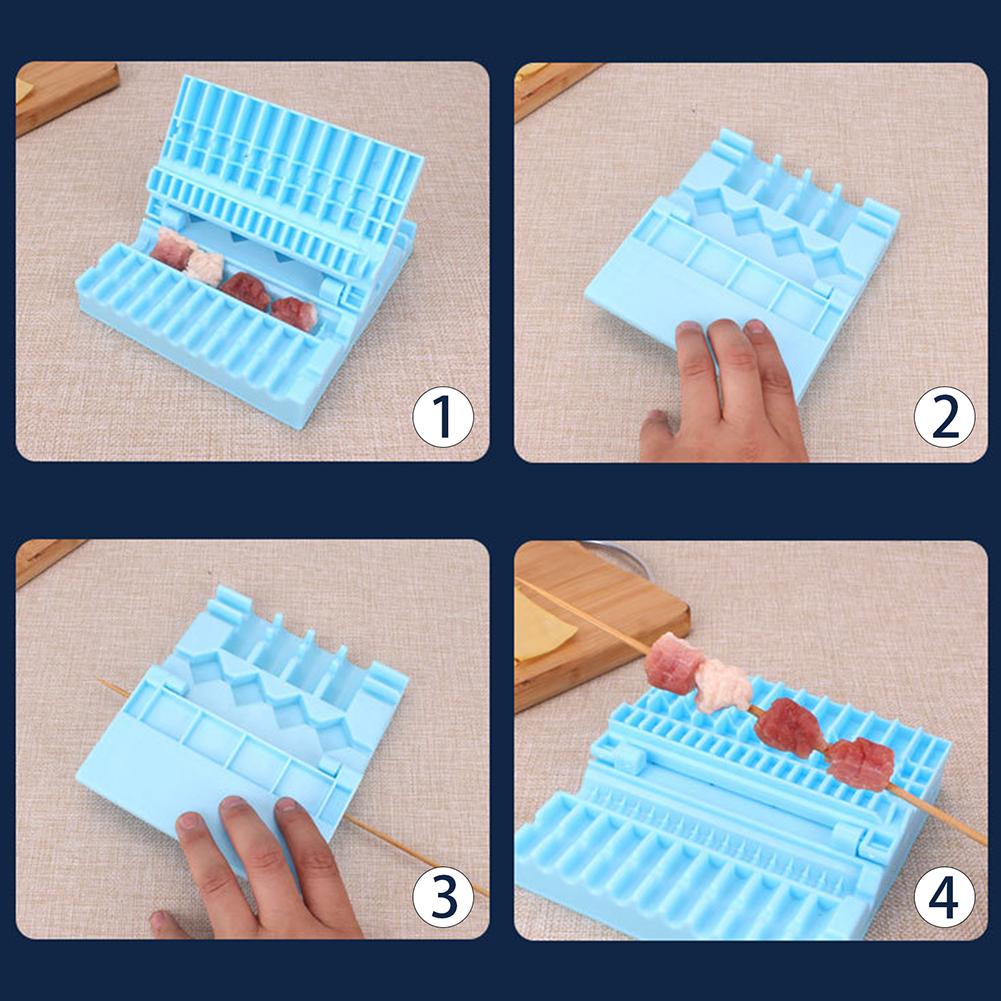 1

2

3

4