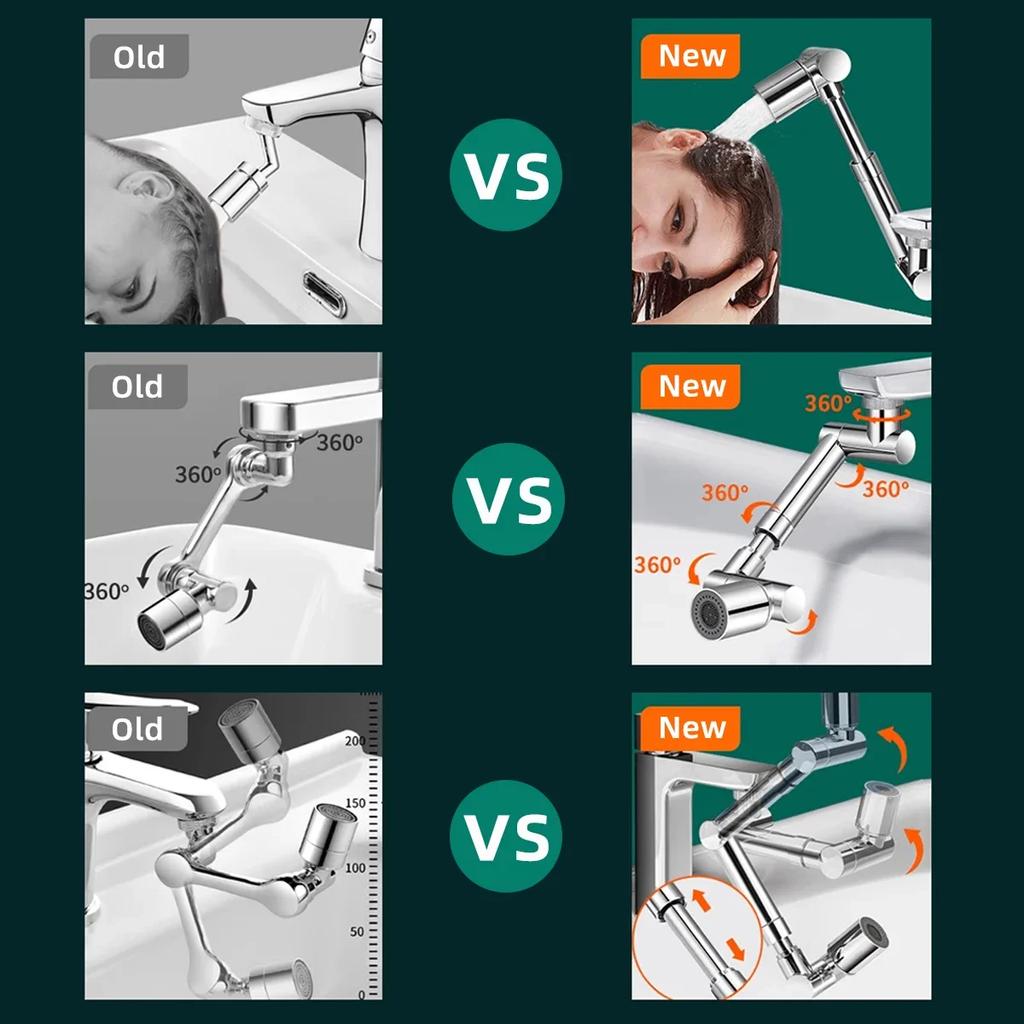 Old

VS

New

Old

360°

360°

360°

VS

New

360°

360°

360°

360°

Old

200

150

100

50

0

VS

New