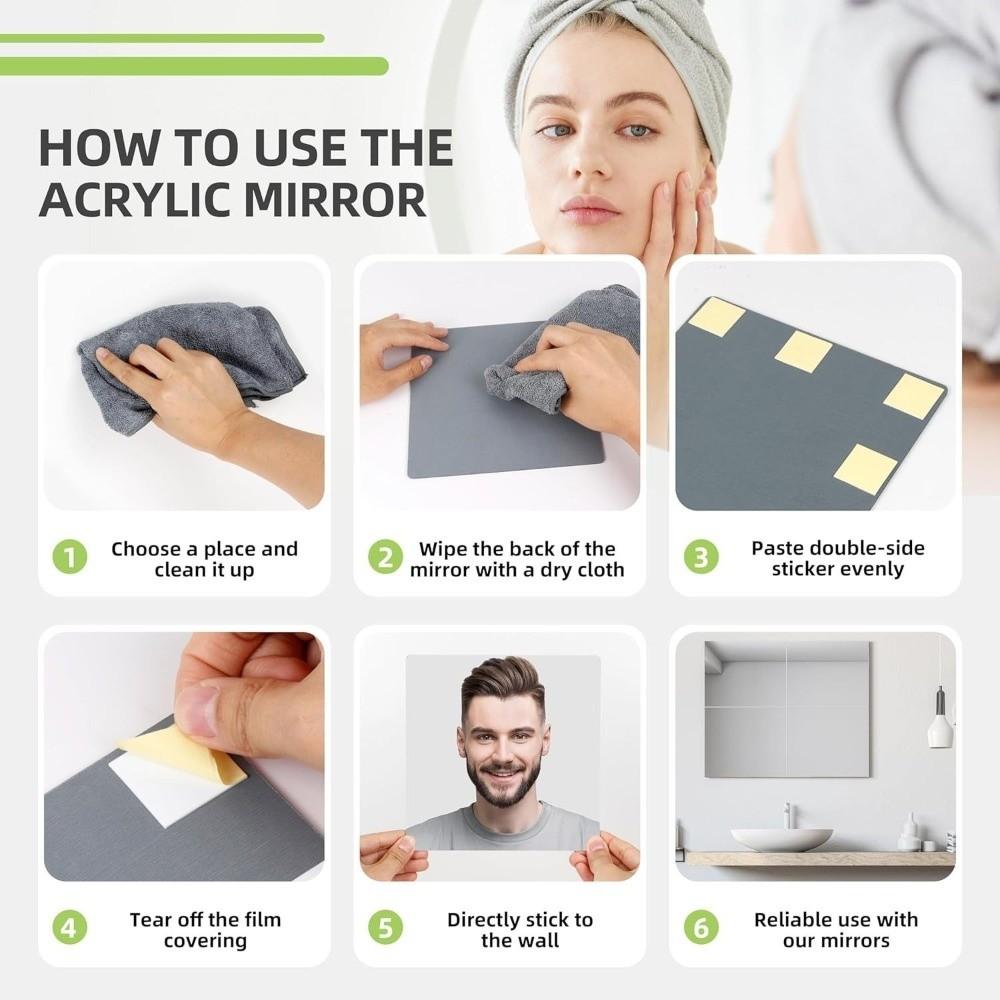 HOW TO USE THE ACRYLIC MIRROR

1 Choose a place and clean it up

2 Wipe the back of the mirror with a dry cloth

3 Paste double-side sticker evenly

4 Tear off the film covering

5 Directly stick to the wall

6 Reliable use with our mirrors