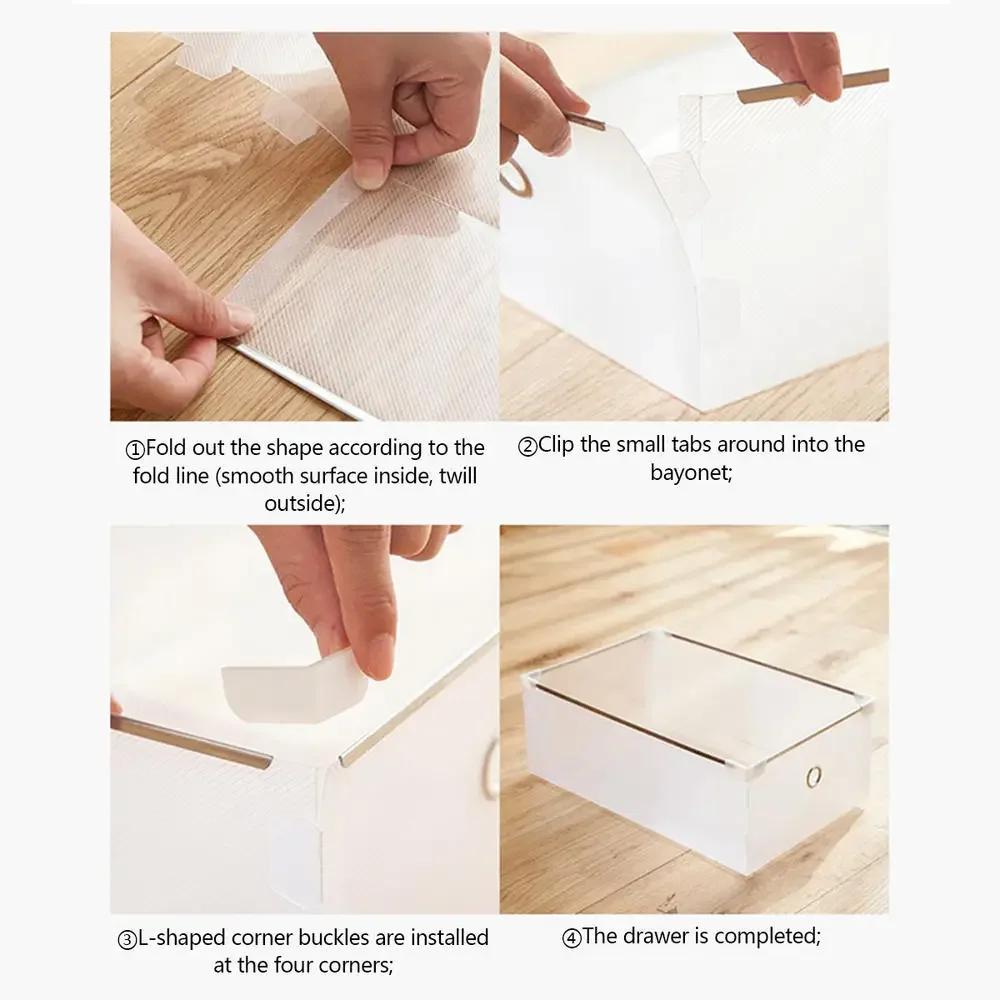 ①Fold out the shape according to the fold line (smooth surface inside, twill outside);

②Clip the small tabs around into the bayonet;

③L-shaped corner buckles are installed at the four corners;

④The drawer is completed;