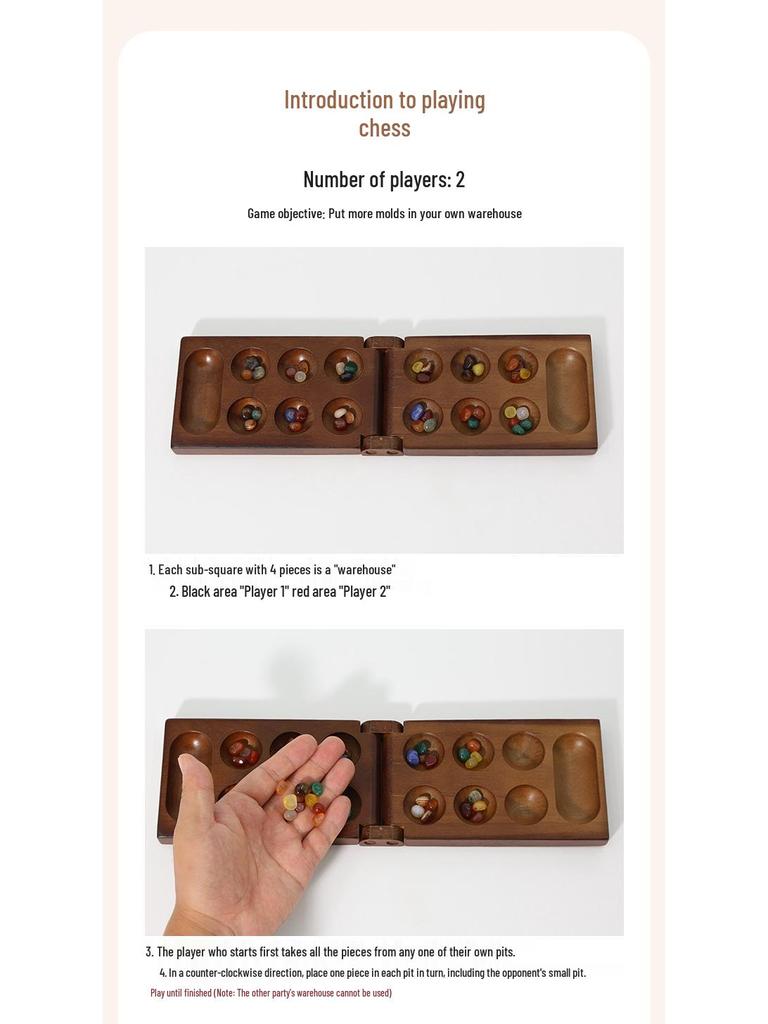 Introduction to playing chess

Number of players: 2

Game objective: Put more molds in your own warehouse

1. Each sub-square with 4 pieces is a "warehouse"
2. Black area "Player 1" red area "Player 2"

3. The player who starts first takes all the pieces from any one of their own pits.
4. In a counter-clockwise direction, place one piece in each pit in turn, including the opponent's small pit.
Play until finished (Note: The other party's warehouse cannot be used)