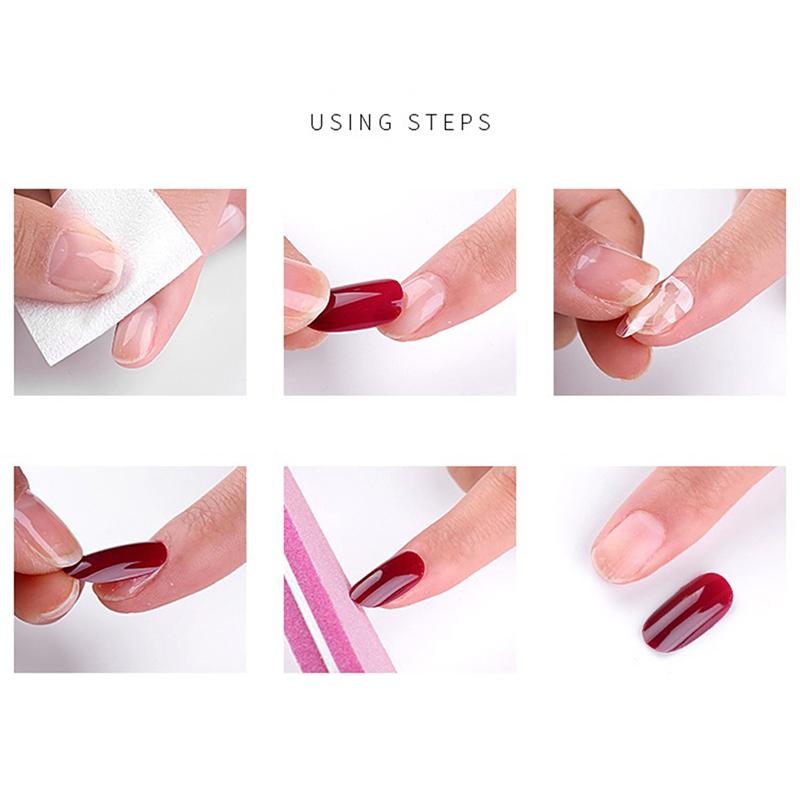 USING STEPS