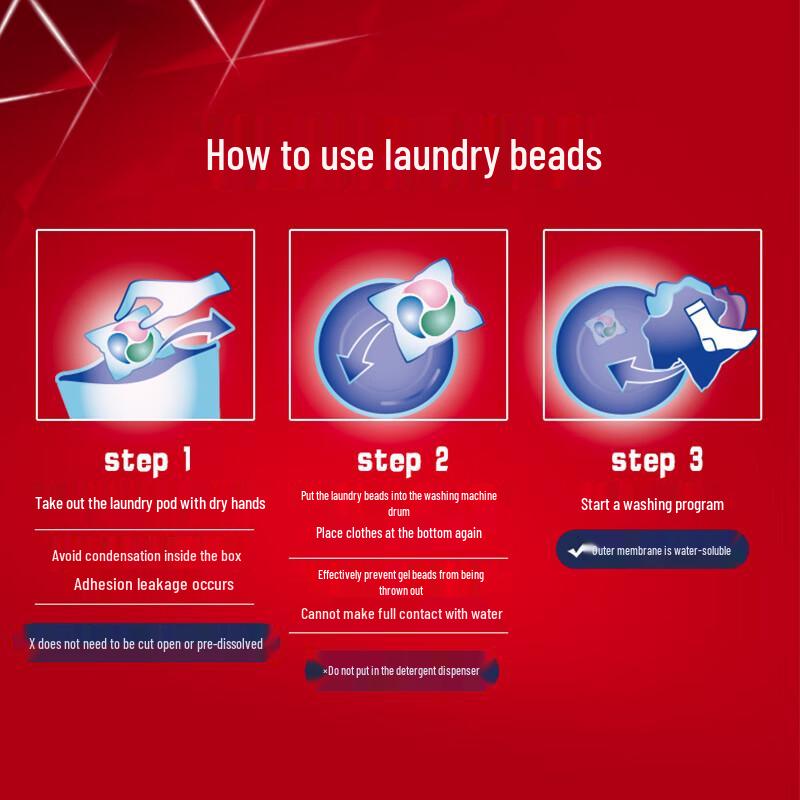 How to use laundry beads

step 1

Take out the laundry pod with dry hands

Avoid condensation inside the box

Adhesion leakage occurs

X does not need to be cut open or pre-dissolved

step 2

Put the laundry beads into the washing machine drum

Place clothes at the bottom again

Effectively prevent gel beads from being thrown out

Cannot make full contact with water

×Do not put in the detergent dispenser

step 3

Start a washing program

Outer membrane is water-soluble