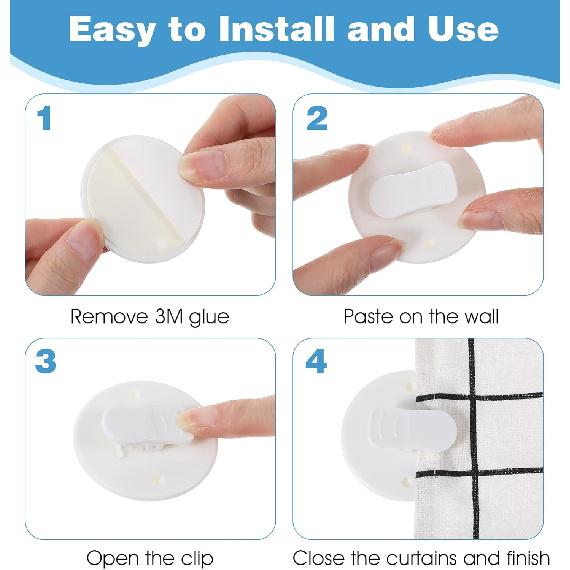 Easy to Install and Use

1

Remove 3M glue

2

Paste on the wall

3

Open the clip

4

Close the curtains and finish