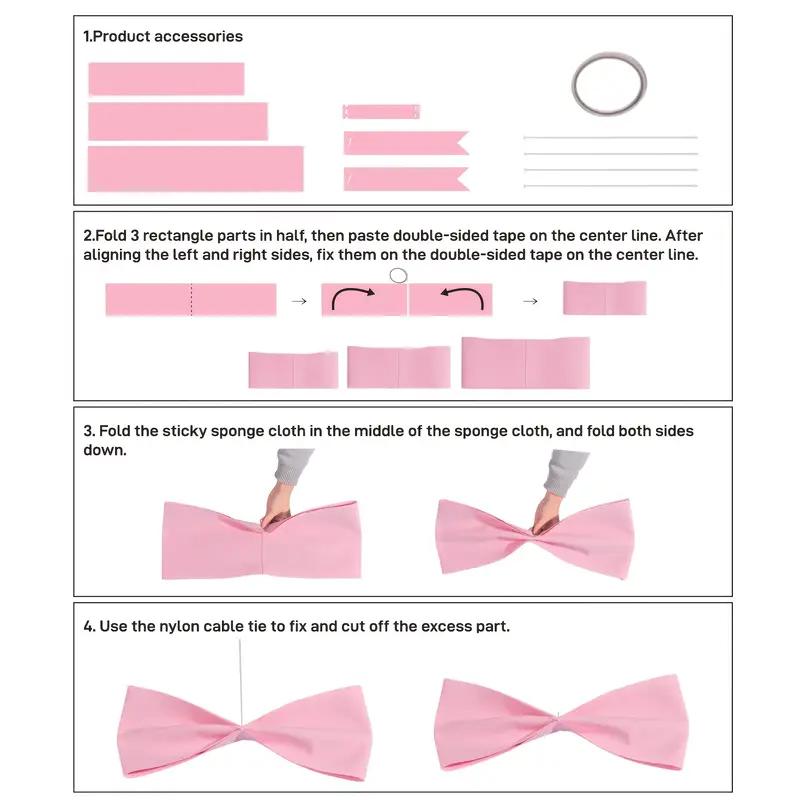 1.Product accessories

2.Fold 3 rectangle parts in half, then paste double-sided tape on the center line. After aligning the left and right sides, fix them on the double-sided tape on the center line.

3. Fold the sticky sponge cloth in the middle of the sponge cloth, and fold both sides down.

4. Use the nylon cable tie to fix and cut off the excess part.