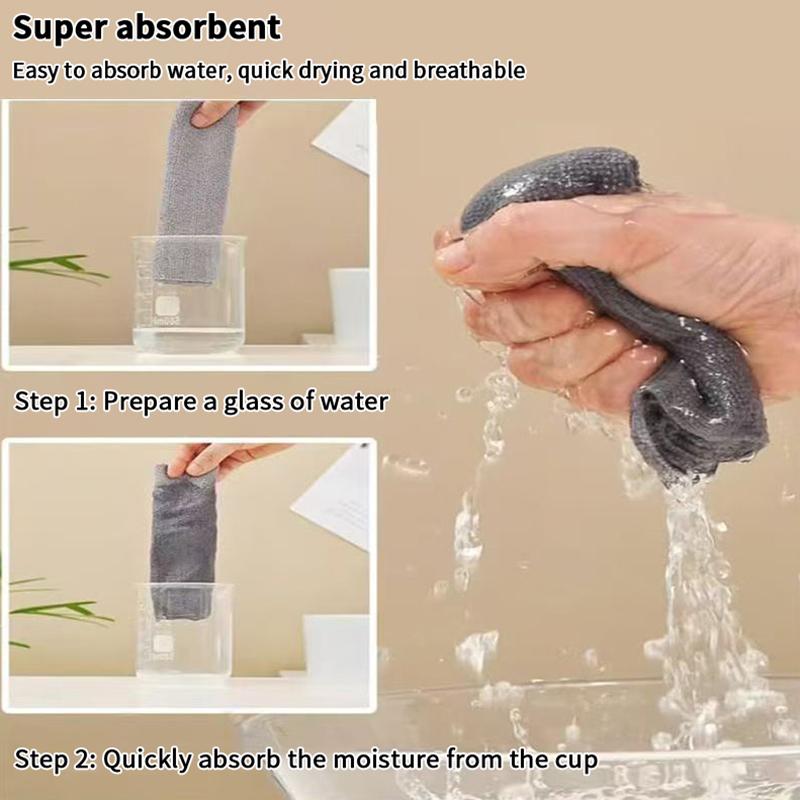 Super absorbent

Easy to absorb water, quick drying and breathable

Step 1: Prepare a glass of water

Step 2: Quickly absorb the moisture from the cup