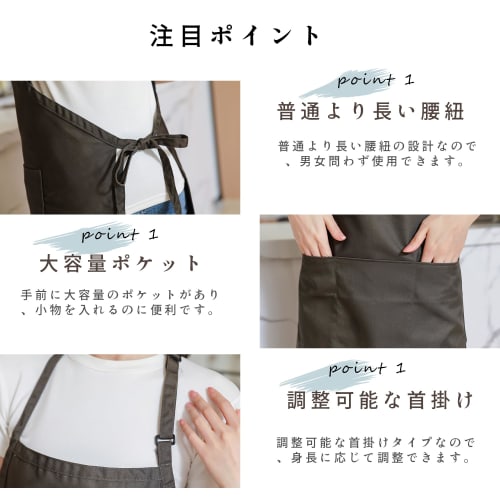 注目ポイント

point 1
普通より長い腰紐

普通より長い腰紐の設計なので、男女問わず使用できます。

point 1
大容量ポケット

手前に大容量のポケットがあり、小物を入れるのに便利です。

point 1
調整可能な首掛け

調整可能な首掛けタイプなので、身長に応じて調整できます。