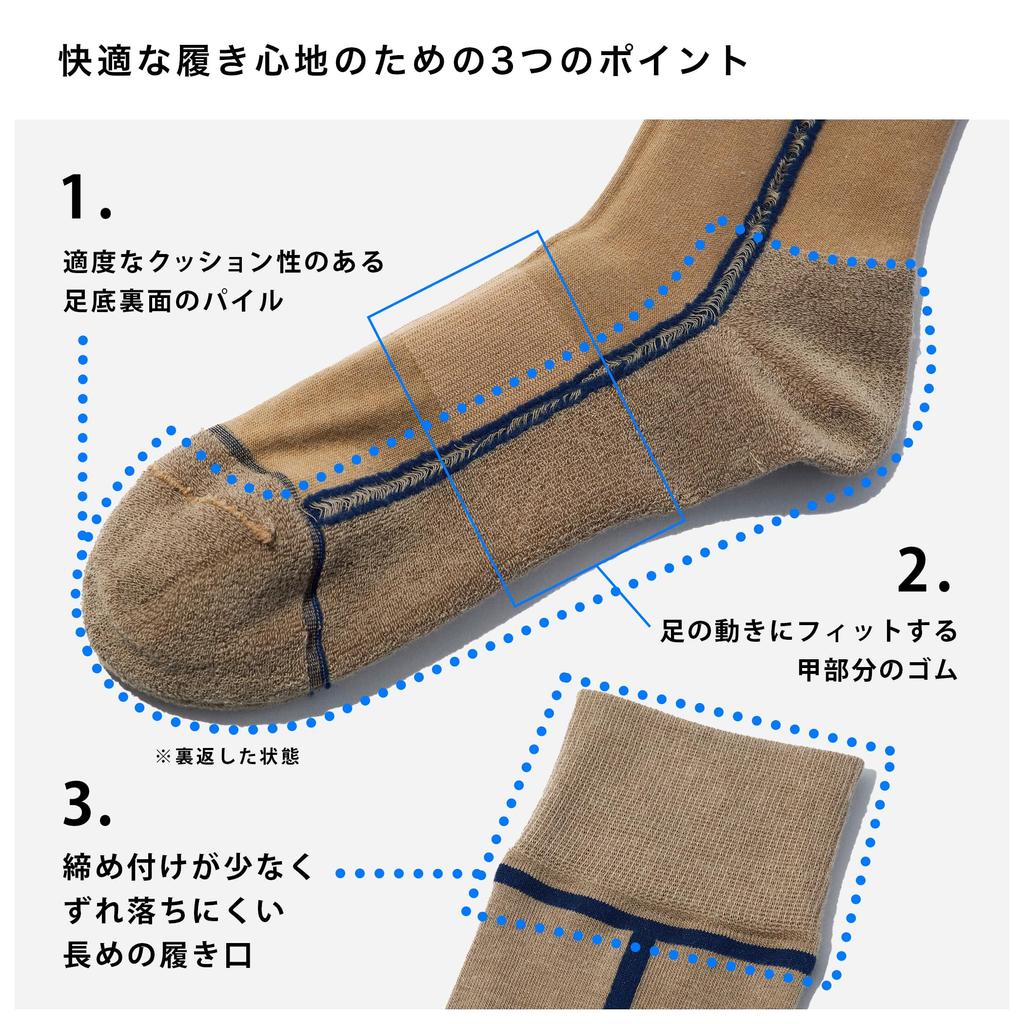 快適な履き心地のための3つのポイント

1.

適度なクッション性のある
足底裏面のパイル

2.

足の動きにフィットする
甲部分のゴム

※裏返した状態

3.

締め付けが少なく
ずれ落ちにくい
長めの履き口