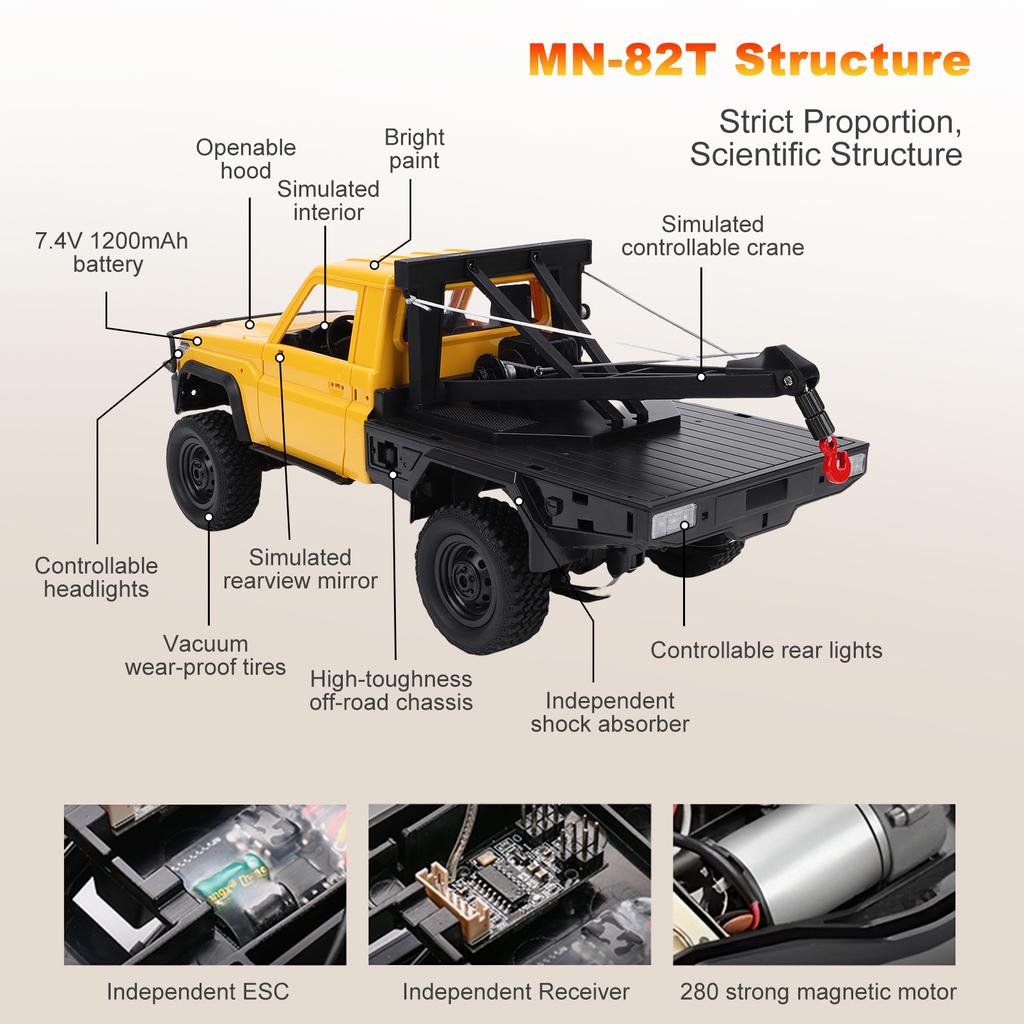 MN-82T Structure

Strict Proportion, Scientific Structure

Openable hood

Bright paint

Simulated interior

7.4V 1200mAh battery

Simulated controllable crane

Controllable headlights

Simulated rearview mirror

Vacuum wear-proof tires

High-toughness off-road chassis

Independent shock absorber

Controllable rear lights

Independent ESC

Independent Receiver

280 strong magnetic motor