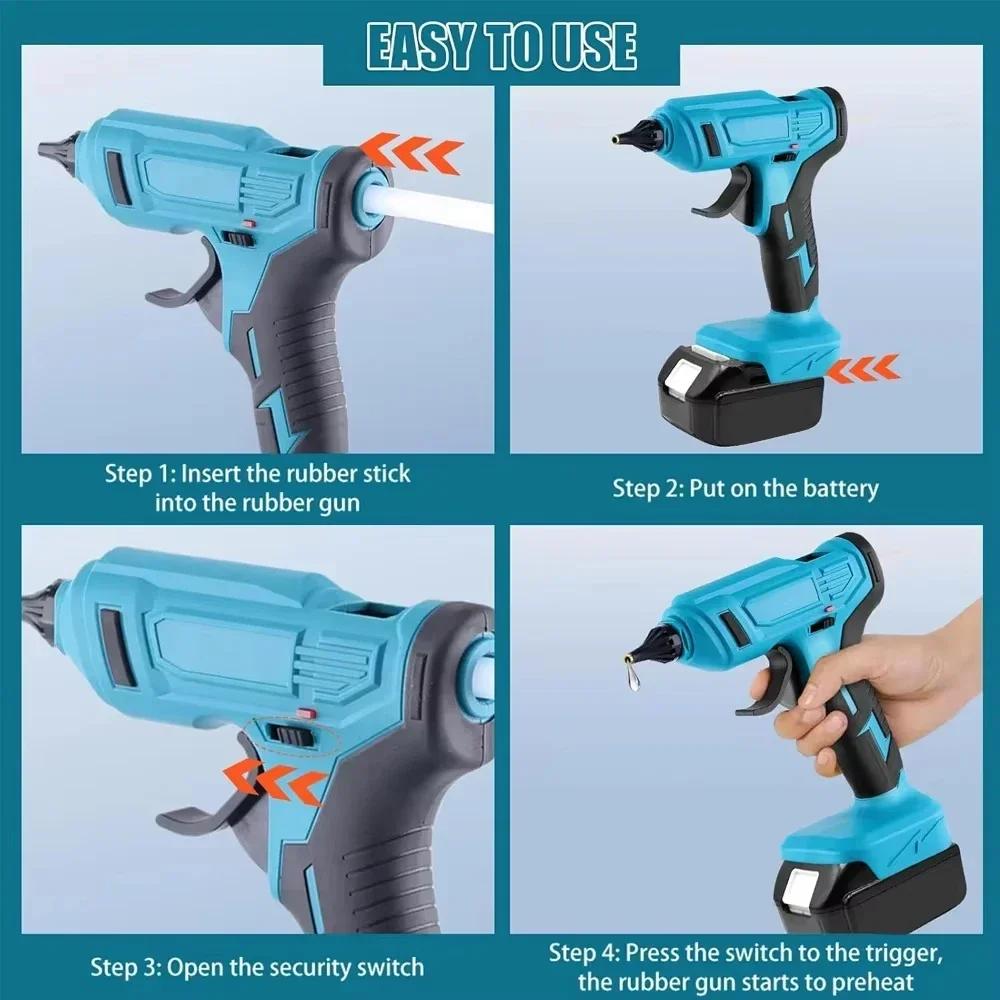 EASY TO USE

Step 1: Insert the rubber stick into the rubber gun

Step 2: Put on the battery

Step 3: Open the security switch

Step 4: Press the switch to the trigger, the rubber gun starts to preheat