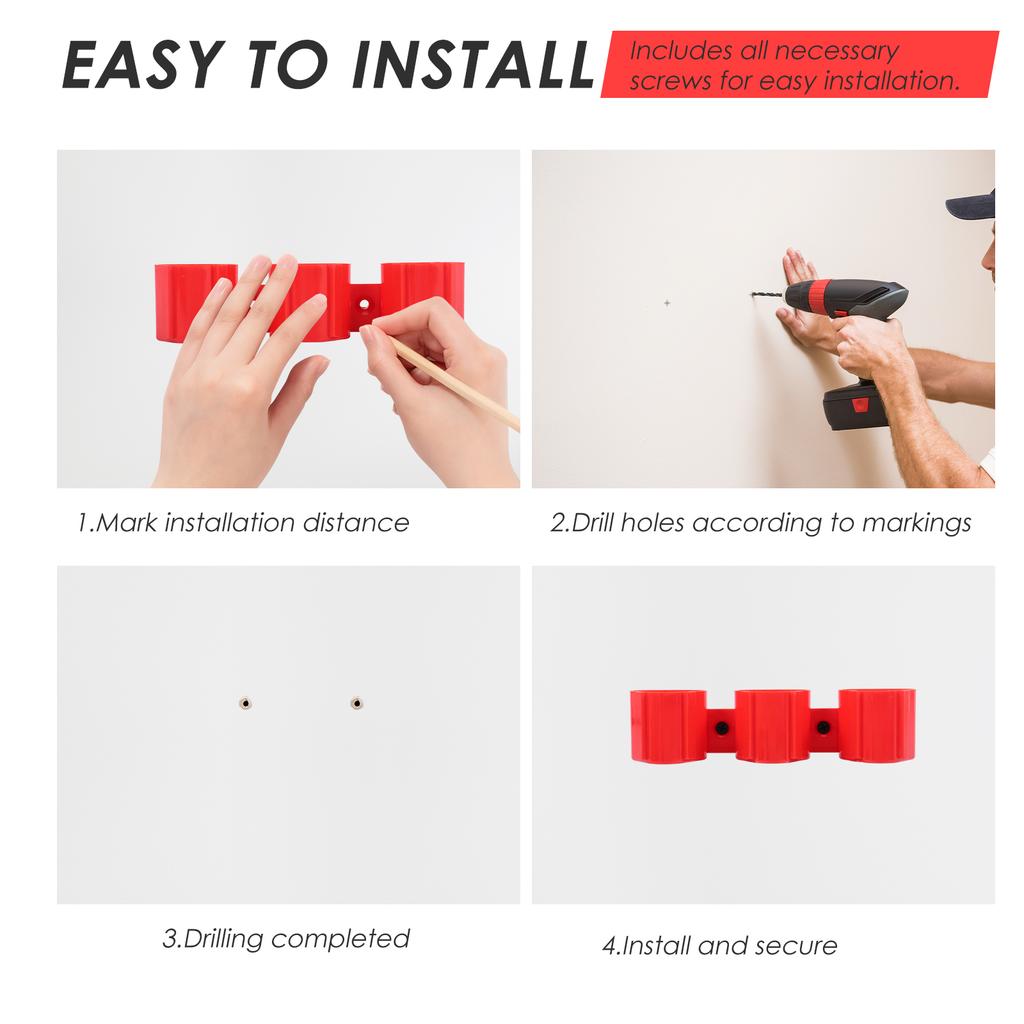 EASY TO INSTALL

Includes all necessary screws for easy installation.

1.Mark installation distance

2.Drill holes according to markings

3.Drilling completed

4.Install and secure