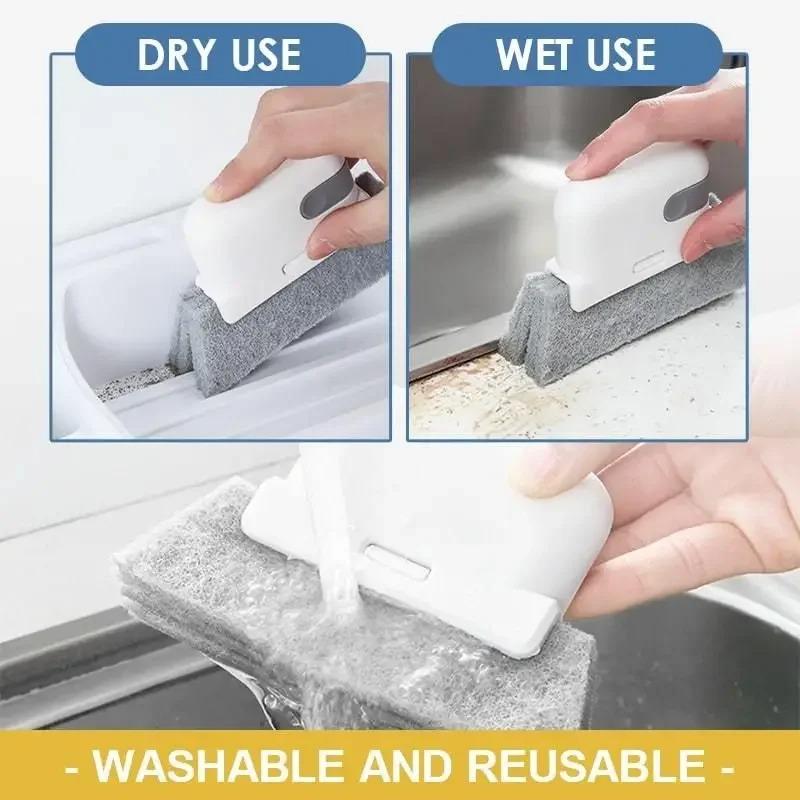 DRY USE

WET USE

- WASHABLE AND REUSABLE -