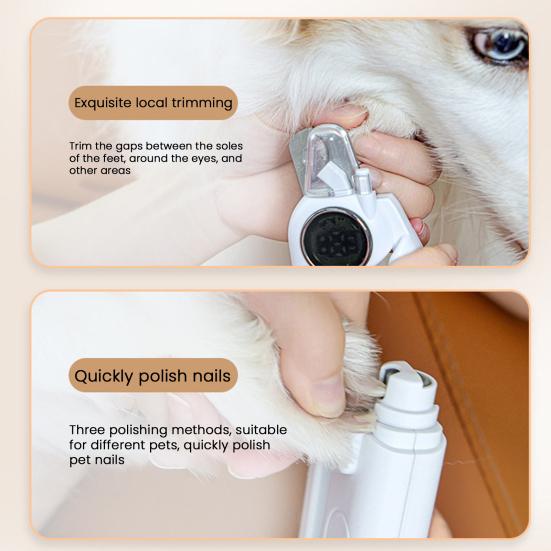 Exquisite local trimming

Trim the gaps between the soles of the feet, around the eyes, and other areas

Quickly polish nails

Three polishing methods, suitable for different pets, quickly polish pet nails