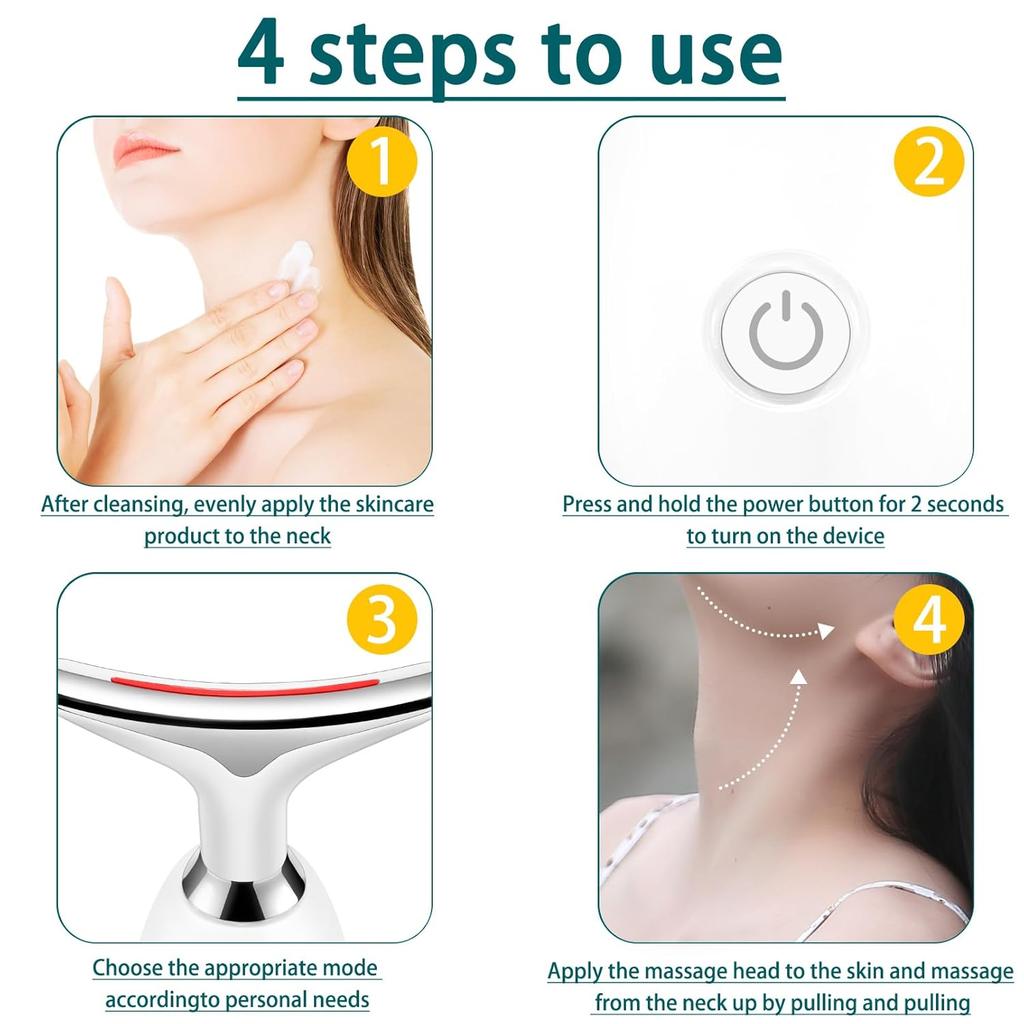 4 steps to use

1

After cleansing, evenly apply the skincare product to the neck

2

Press and hold the power button for 2 seconds to turn on the device

3

Choose the appropriate mode accordingto personal needs

4

Apply the massage head to the skin and massage from the neck up by pulling and pulling