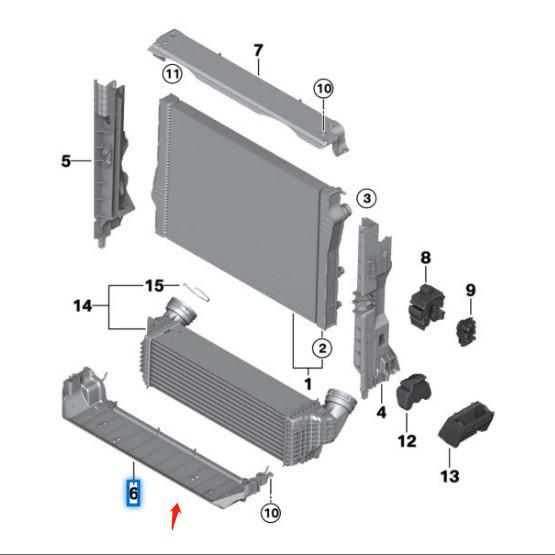 7
11
10
5
3
8
9
15
14
2
1
4
12
13
6
10