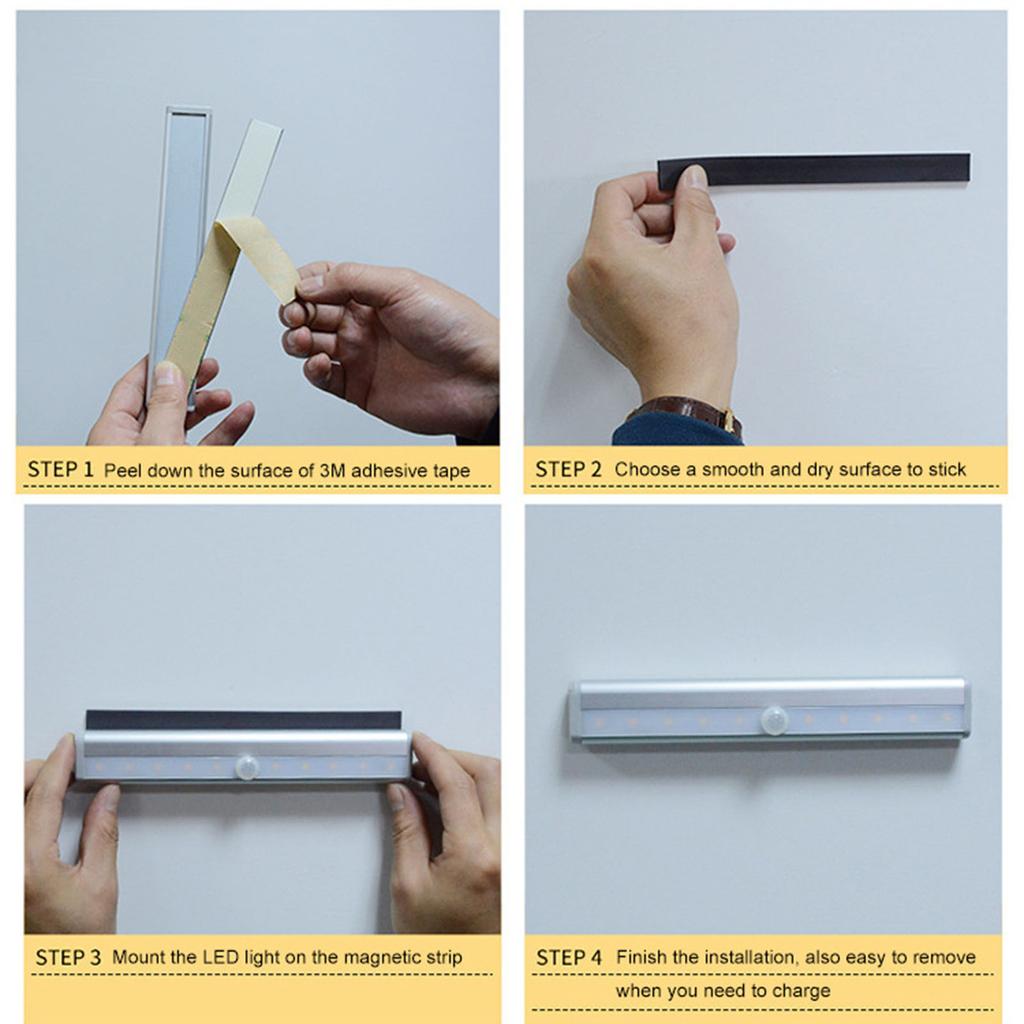 STEP 1 Peel down the surface of 3M adhesive tape

STEP 2 Choose a smooth and dry surface to stick

STEP 3 Mount the LED light on the magnetic strip

STEP 4 Finish the installation, also easy to remove when you need to charge